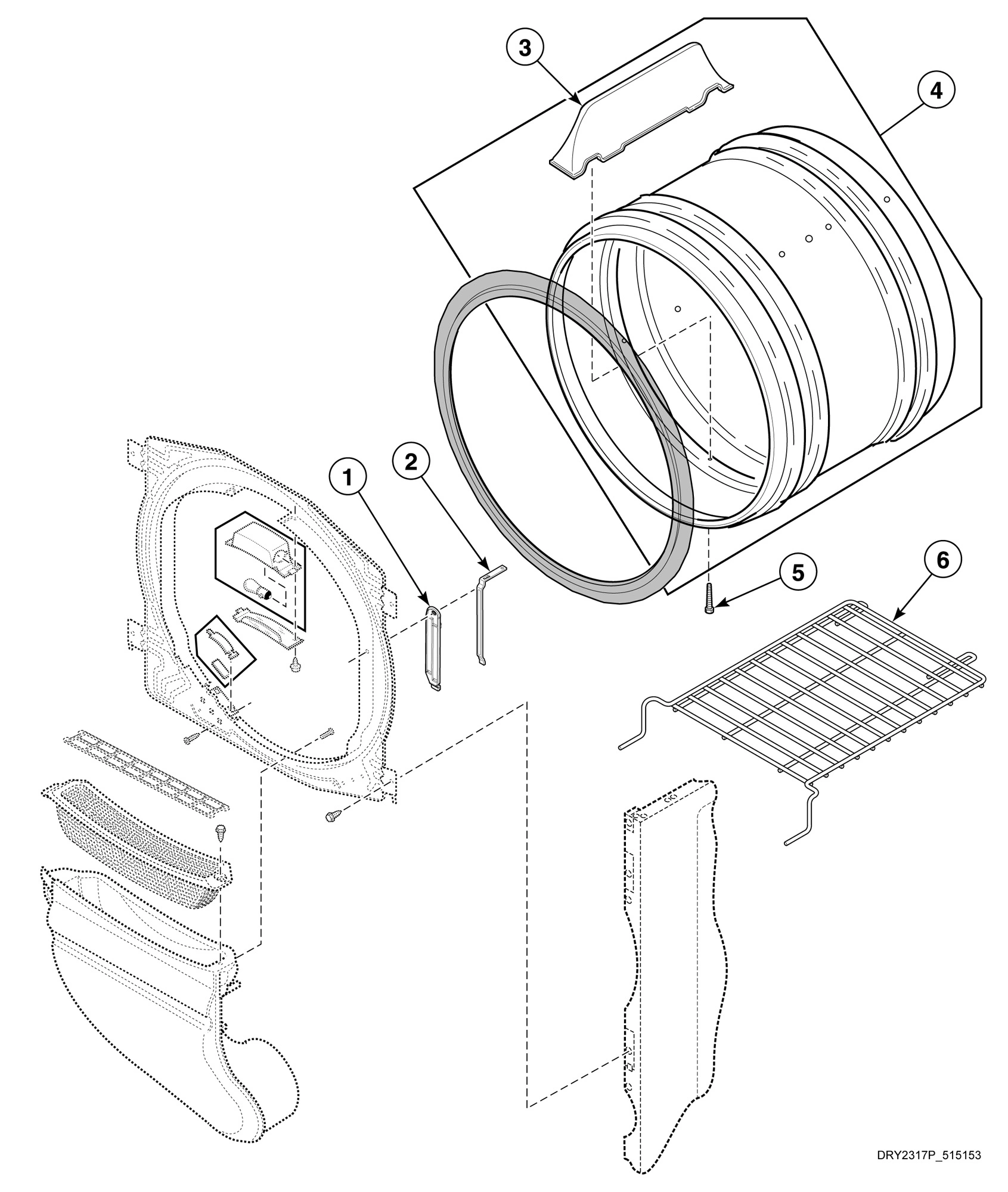 3
4
1
2
5
6
DRY2317P_515153