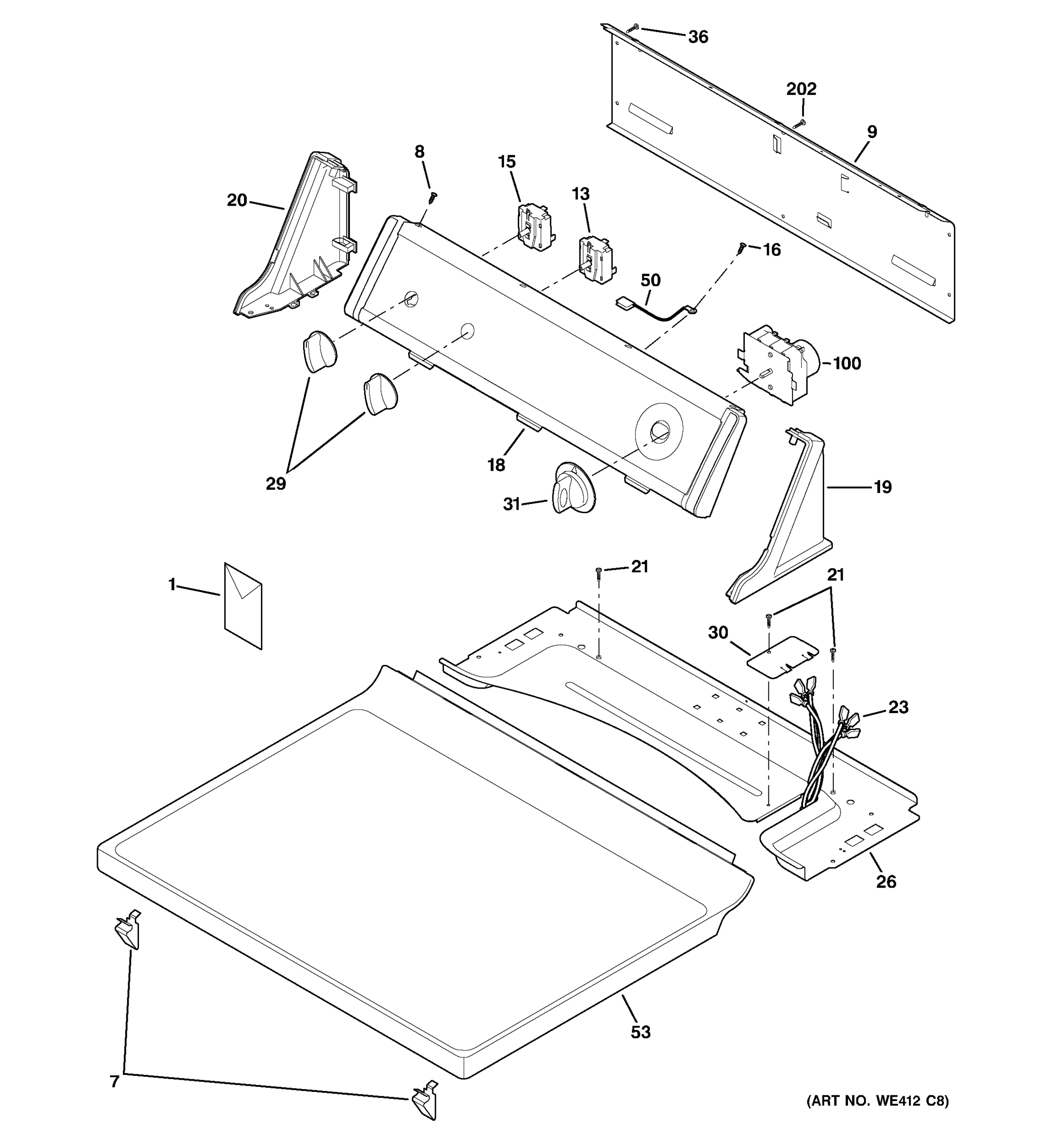 36
202
9
8
15
13
20
16
50
100
29
18
31
19
1
21
21
30
23
26
53
7
(ART NO. WE412 C8)