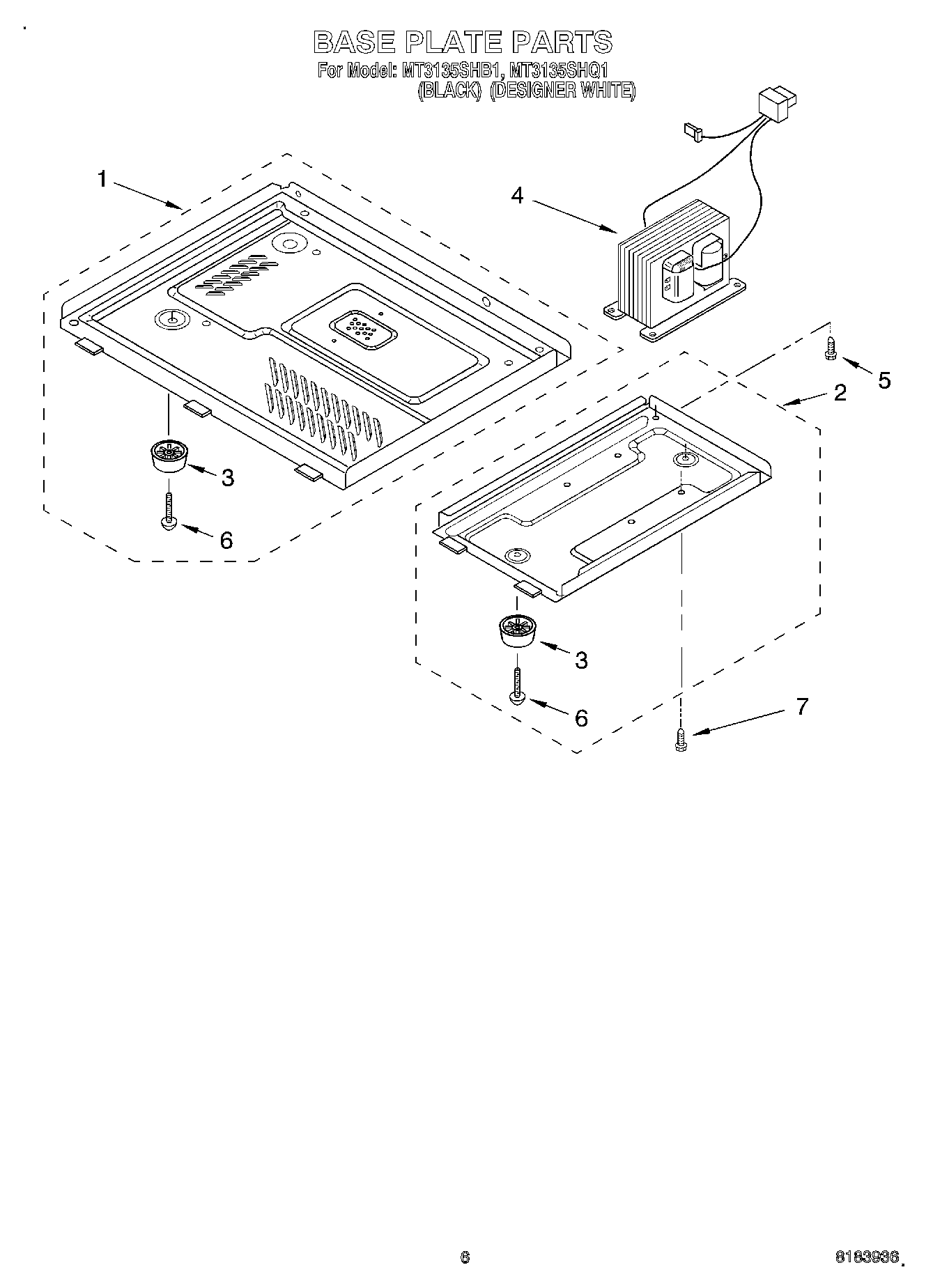 BASE PLATE PARTS
For Model: MT3135SHB1, MT3135SHQ1
(BLACK) (DESIGNER WHITE)

1
4
5
2
3
6
3
6
7

6
8183936