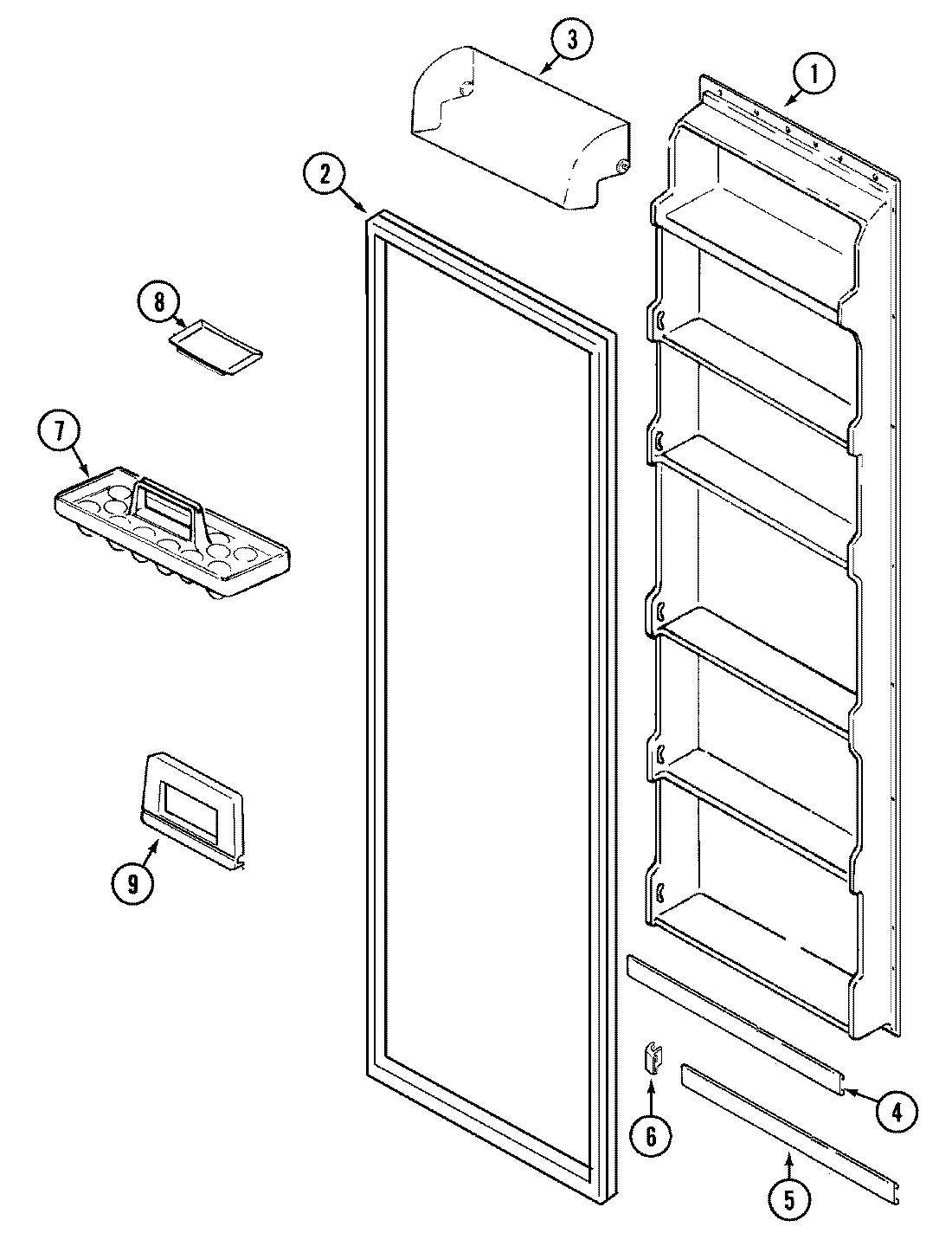 3
1
2
8
7
9
6
4
5