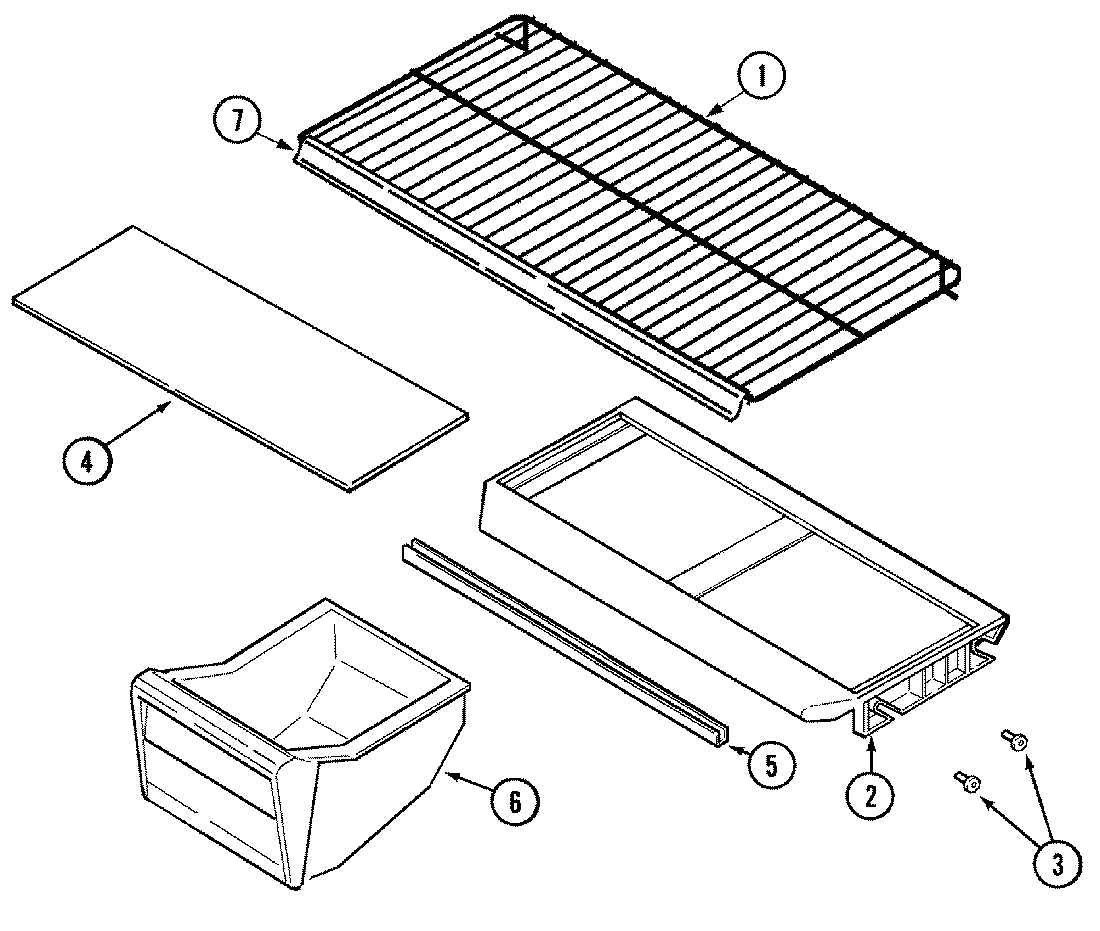 7
1
4
5
6
2
3