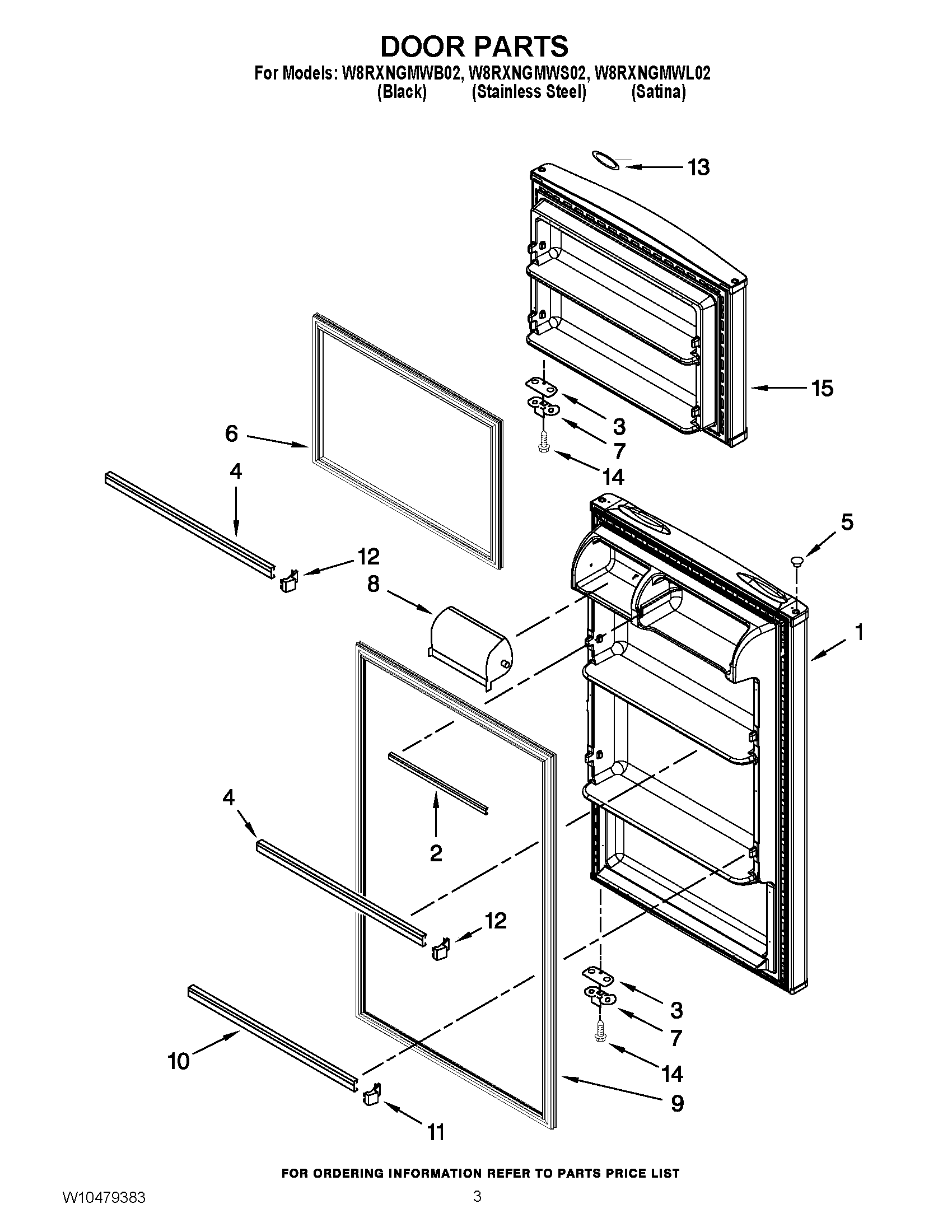 DOOR PARTS
For Models: W8RXNGMWB02, W8RXNGMWS02, W8RXNGMWL02
(Black) (Stainless Steel) (Satina)

13
15
3
7
14
6
4
12
8
5
1
4
2
12
3
7
14
10
9
11

FOR ORDERING INFORMATION REFER TO PARTS PRICE LIST

W10479383

3