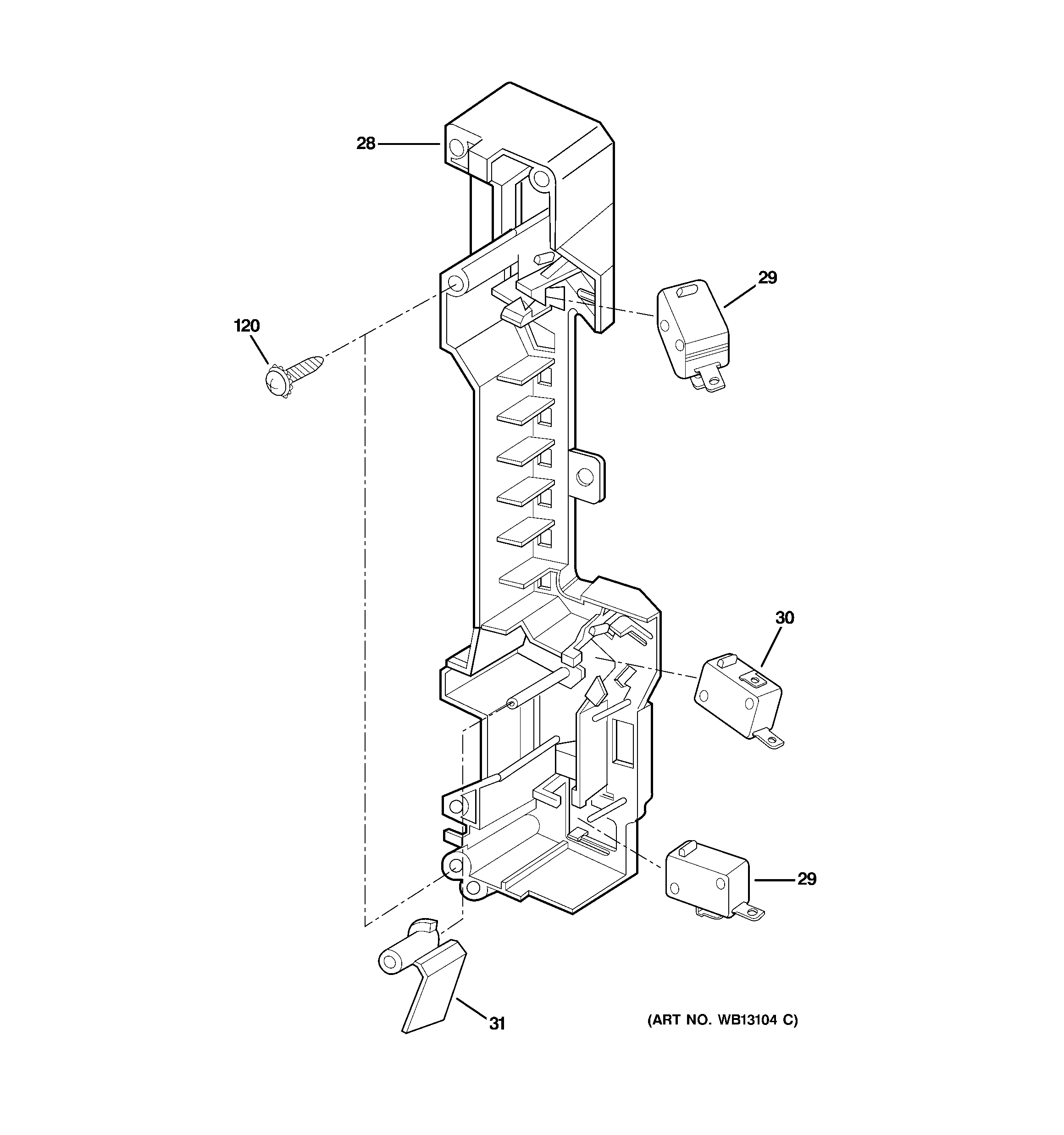 28

29

120

30

29

31

(ART NO. WB13104 C)