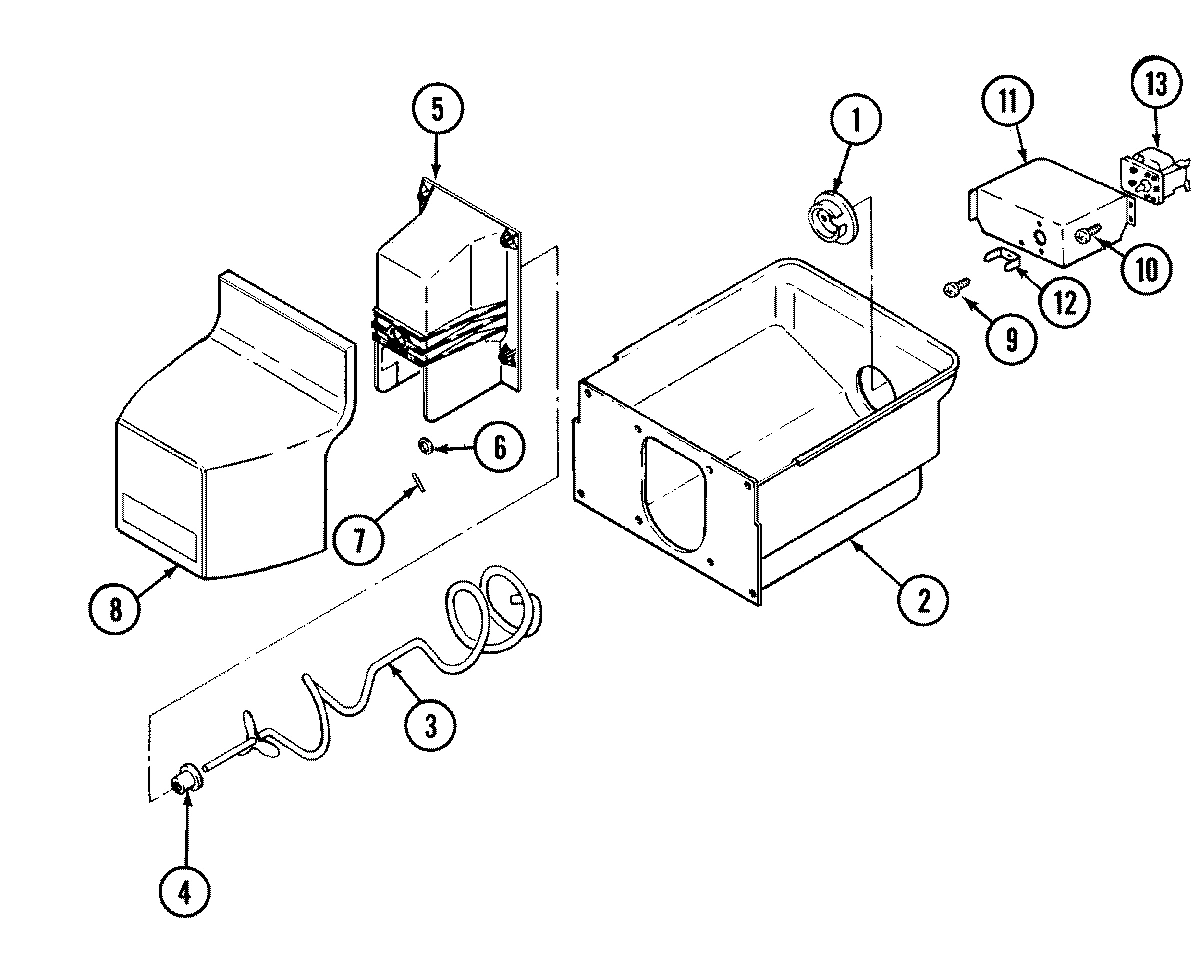 5
1
11
13
10
12
9
6
7
8
2
3
4