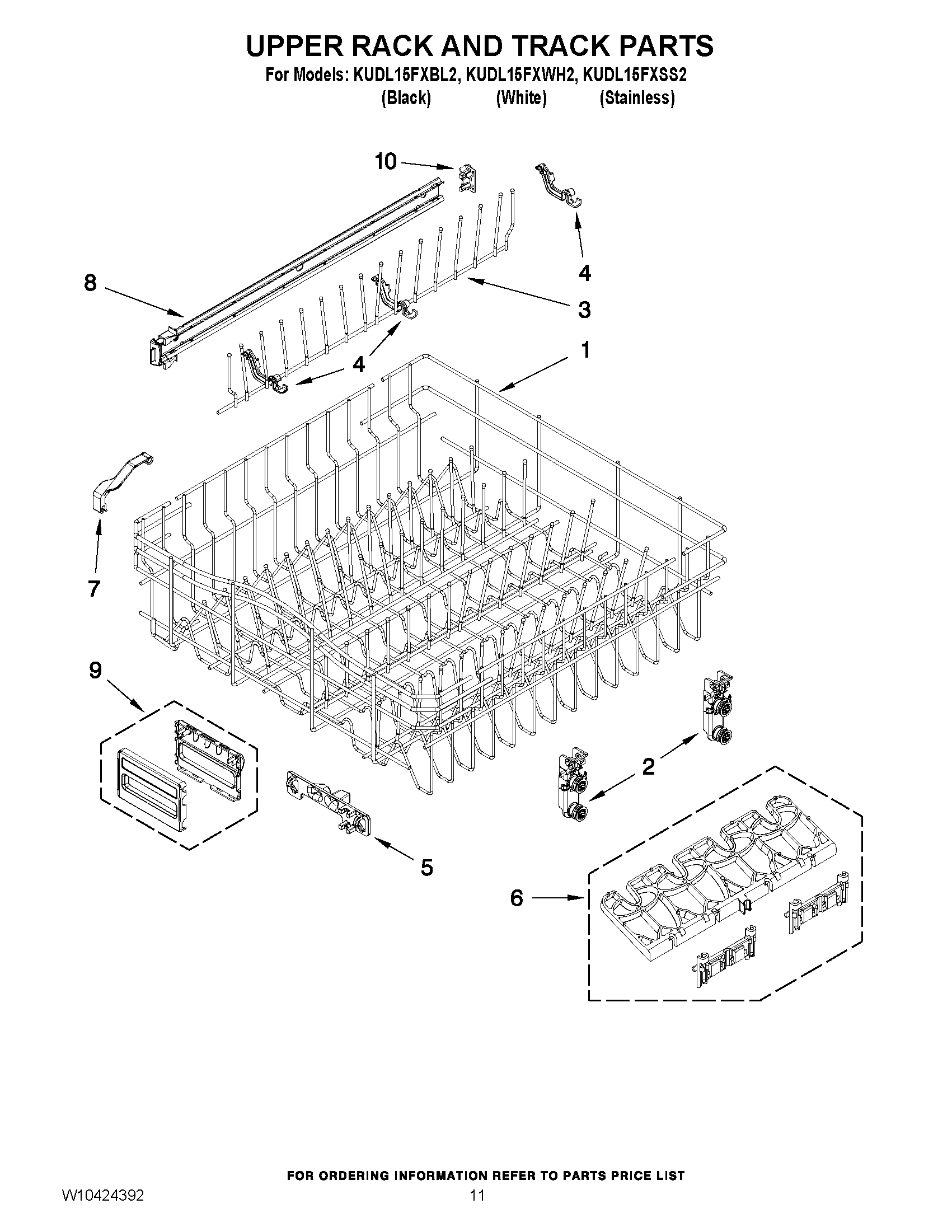 UPPER RACK AND TRACK PARTS
For Models: KUDL15FXBL2, KUDL15FXWH2, KUDL15FXSS2
(Black) (White) (Stainless)

10
4
8
3
4
1
7
9
2
5
6

FOR ORDERING INFORMATION REFER TO PARTS PRICE LIST
W10424392
11