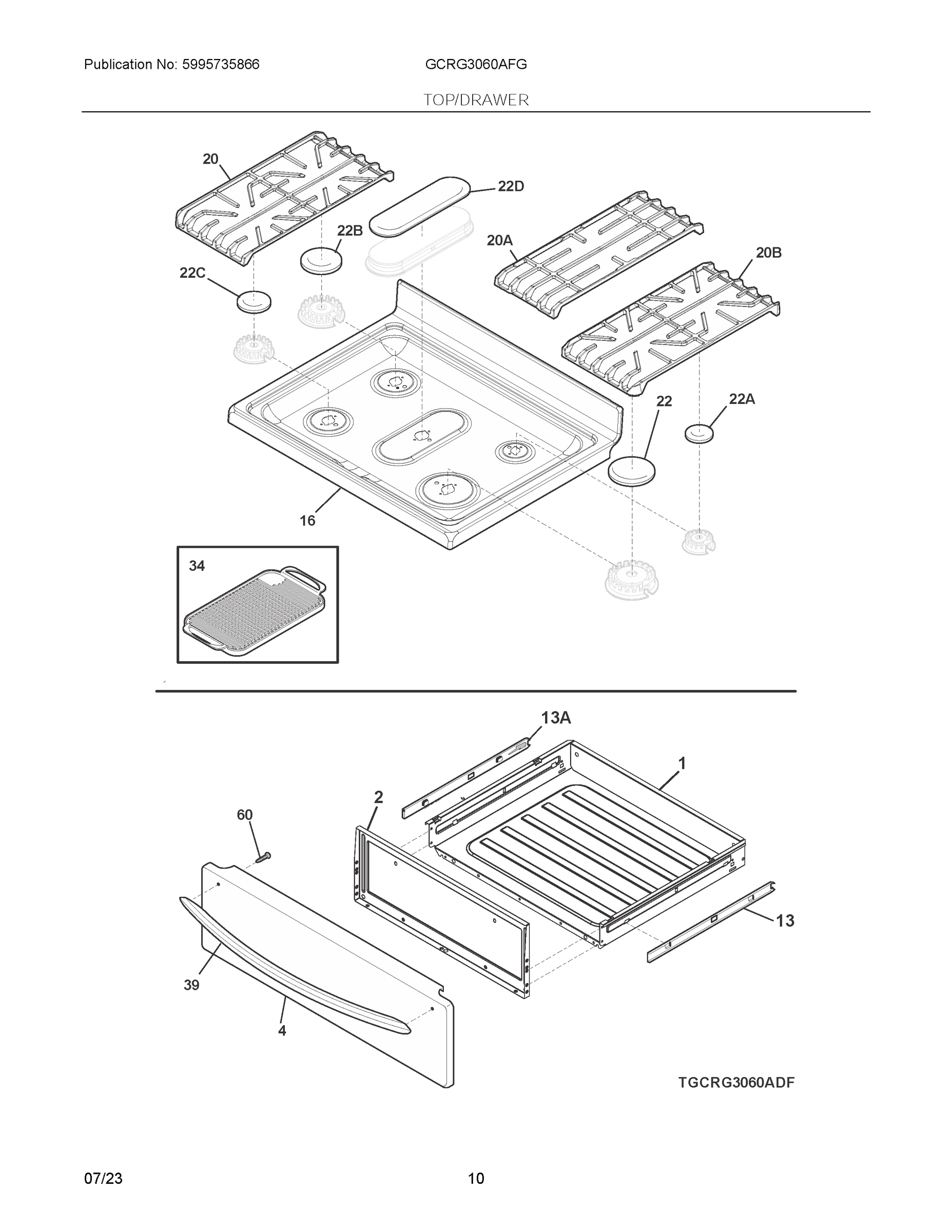 Publication No: 5995735866

GCRG3060AFG

TOP/DRAWER

20

22D

22B

20A

20B

22C

22

22A

16

34

13A

1

2

60

13

39

4

TGCRG3060ADF

07/23

10