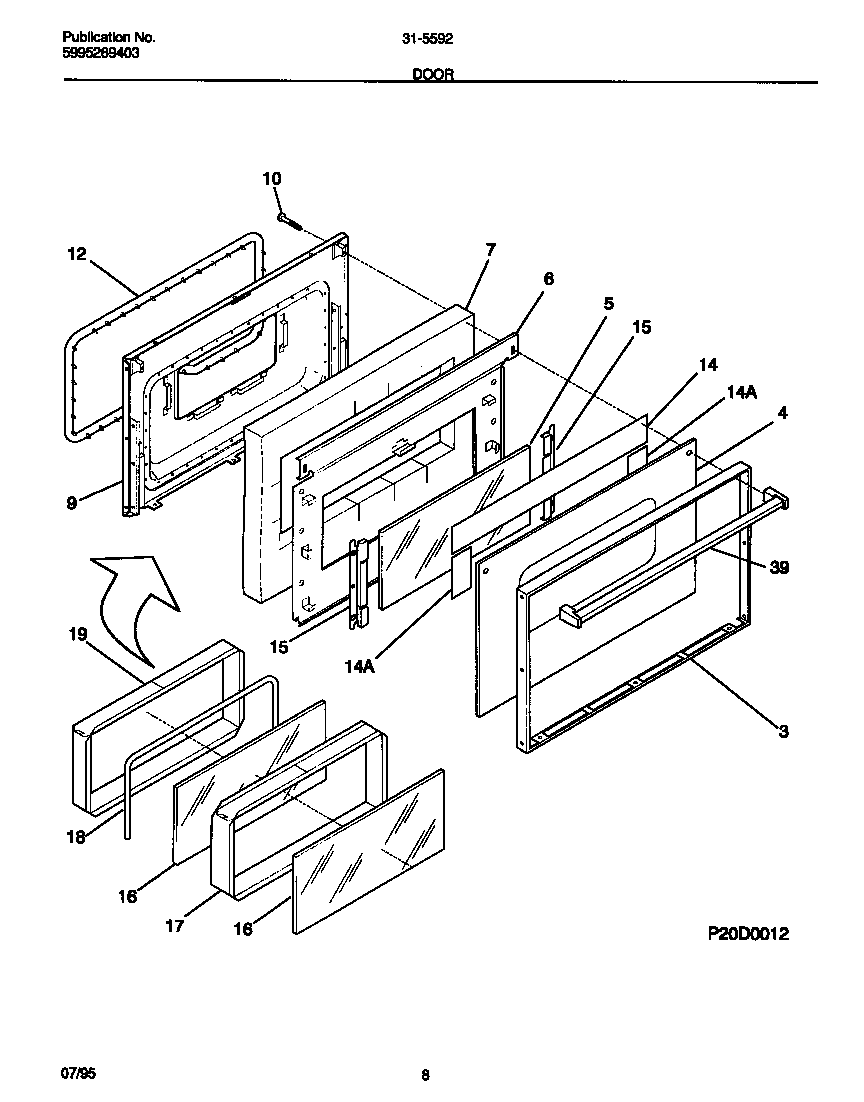 Publication No.
5995269403

31-5592

DOOR

10
12
7
6
5
15
14
14A
4
9
39
19
15
14A
3
18
16
17
16

P20D0012

07/95

8