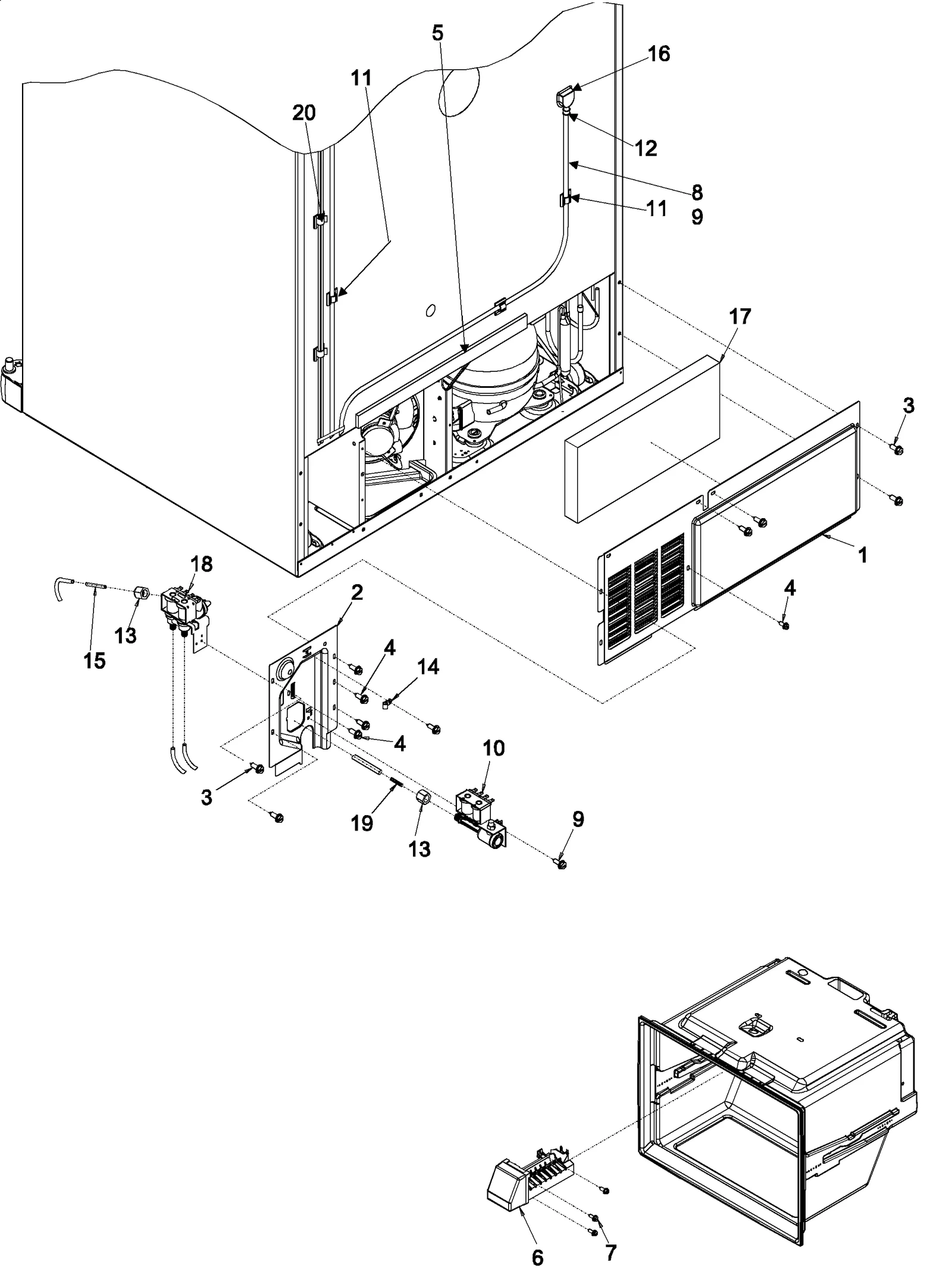 5
16
11
20
12
8
11
9
17
3
1
4
18
2
13
15
4
14
4
10
3
19
13
9
6
7