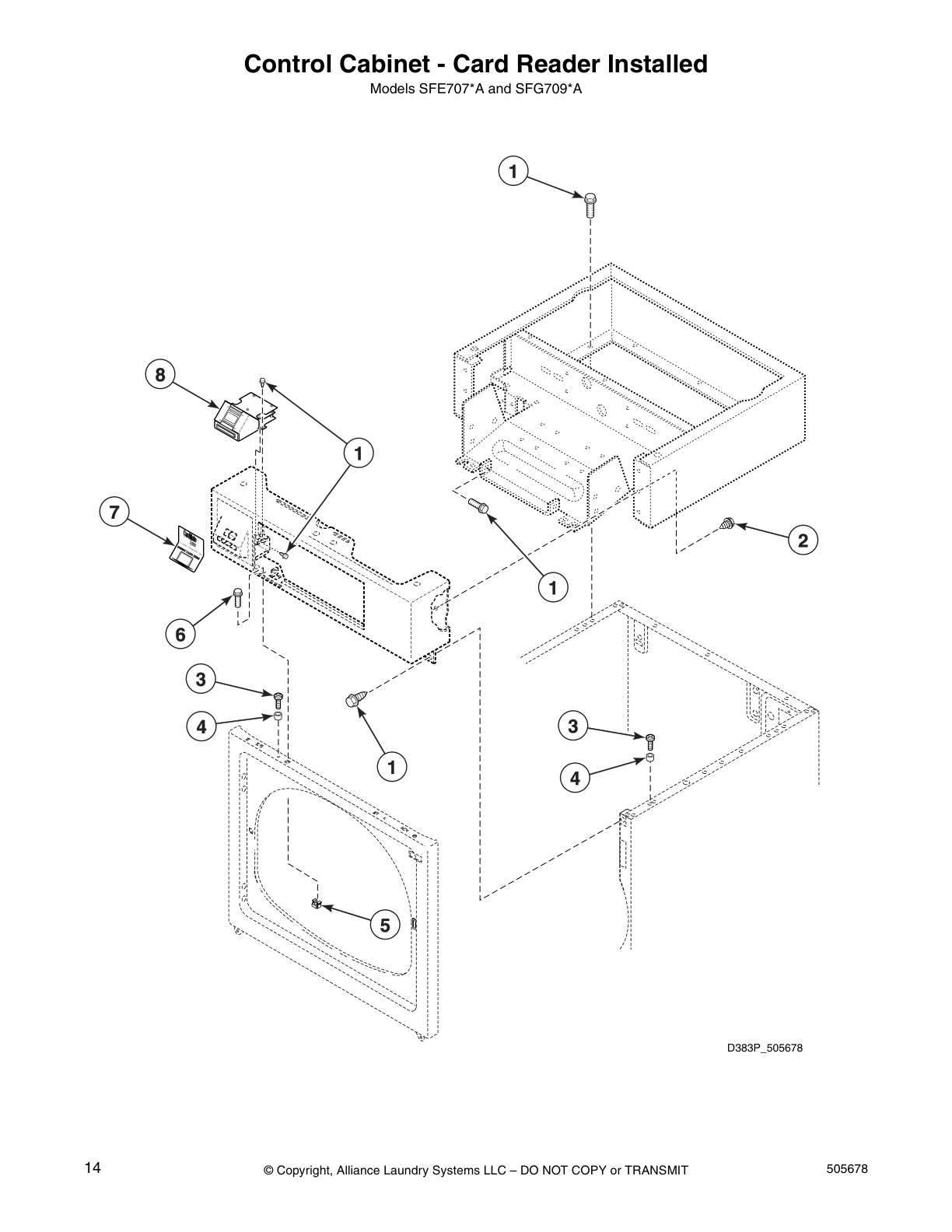 Control Cabinet - Card Reader Installed

Models SFE707*A and SFG709*A

1

8

1

7

2

1

6

3

4

1

3

4

5

D383P_505678

14

© Copyright, Alliance Laundry Systems LLC – DO NOT COPY or TRANSMIT

505678