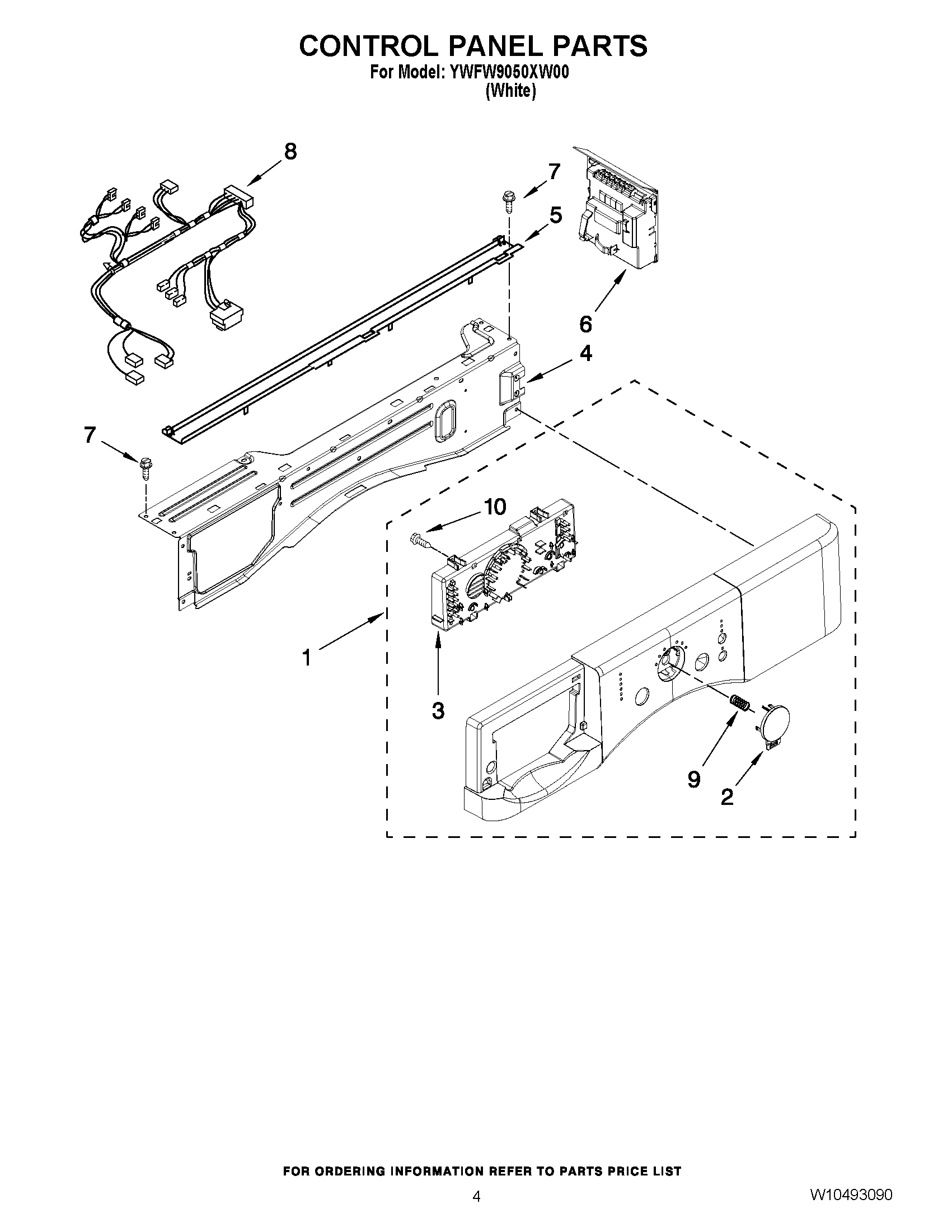 CONTROL PANEL PARTS
For Model: YWFW9050XW00
(White)

8
7
5
6
4
7
10
1
3
9
2

FOR ORDERING INFORMATION REFER TO PARTS PRICE LIST

4

W10493090