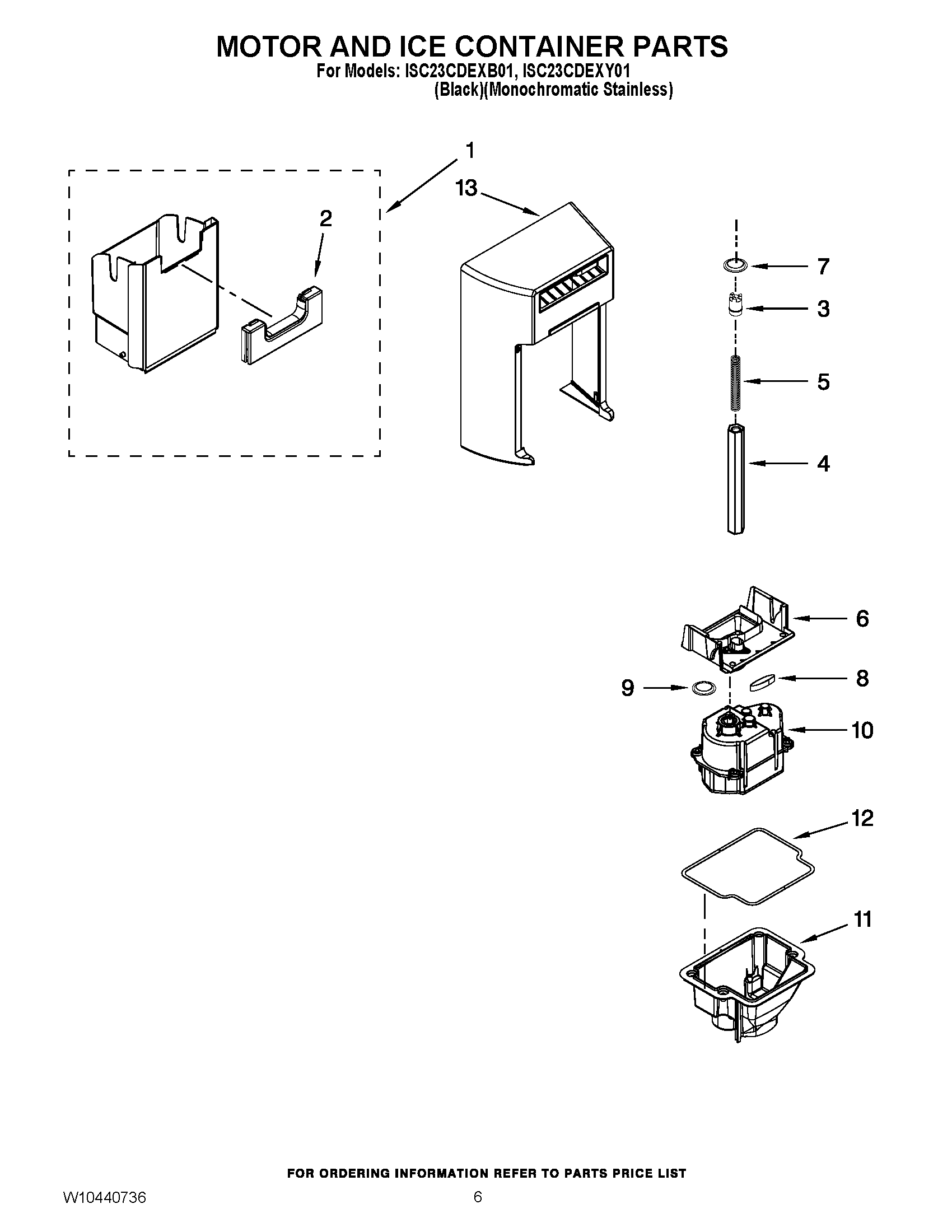 MOTOR AND ICE CONTAINER PARTS
For Models: ISC23CDEXB01, ISC23CDEXY01
(Black)(Monochromatic Stainless)

1
13
2
7
3
5
4
6
9
8
10
12
11

FOR ORDERING INFORMATION REFER TO PARTS PRICE LIST

W10440736
6