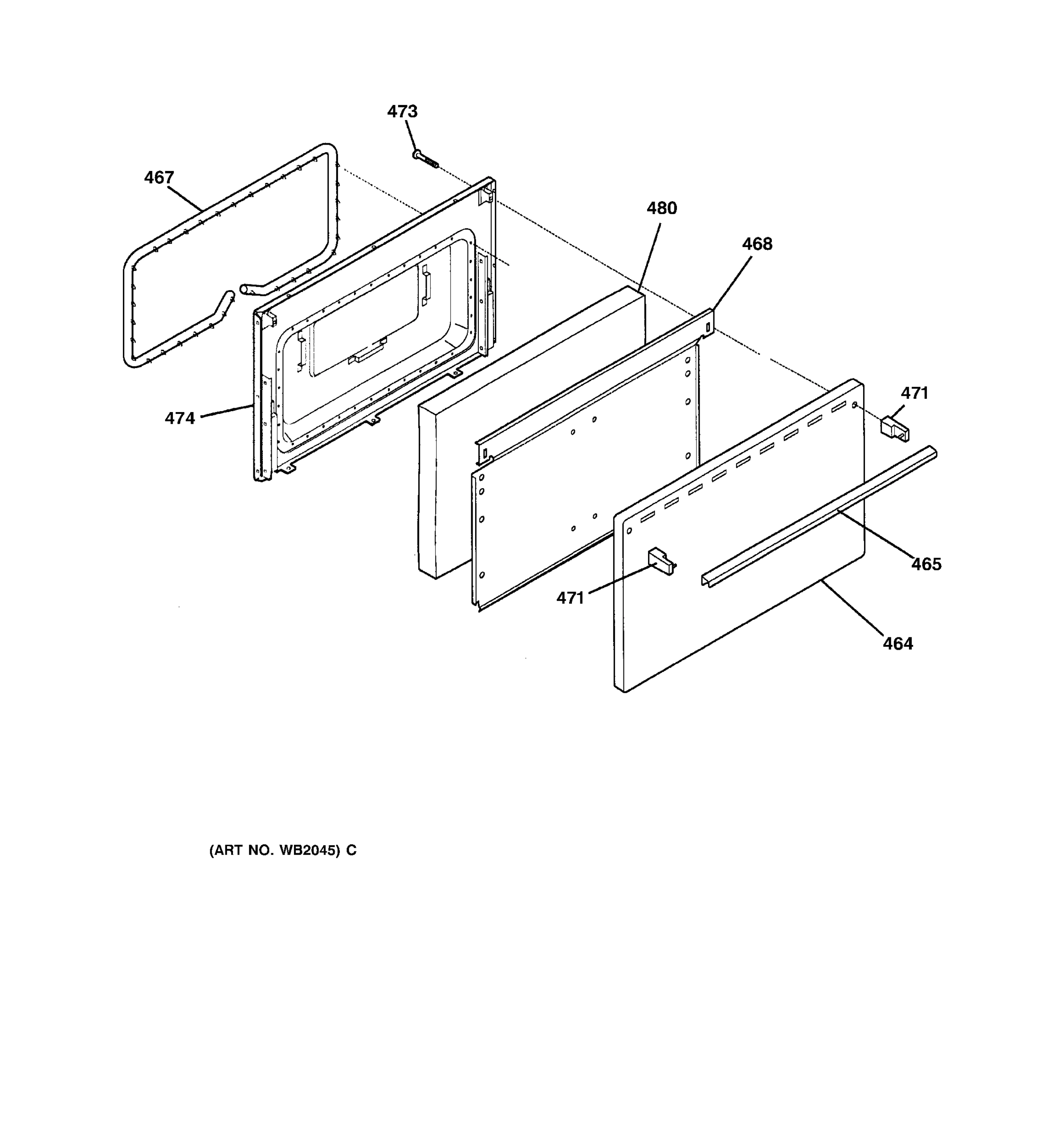 473

467

480

468

474

471

465

471

464

(ART NO. WB2045) C