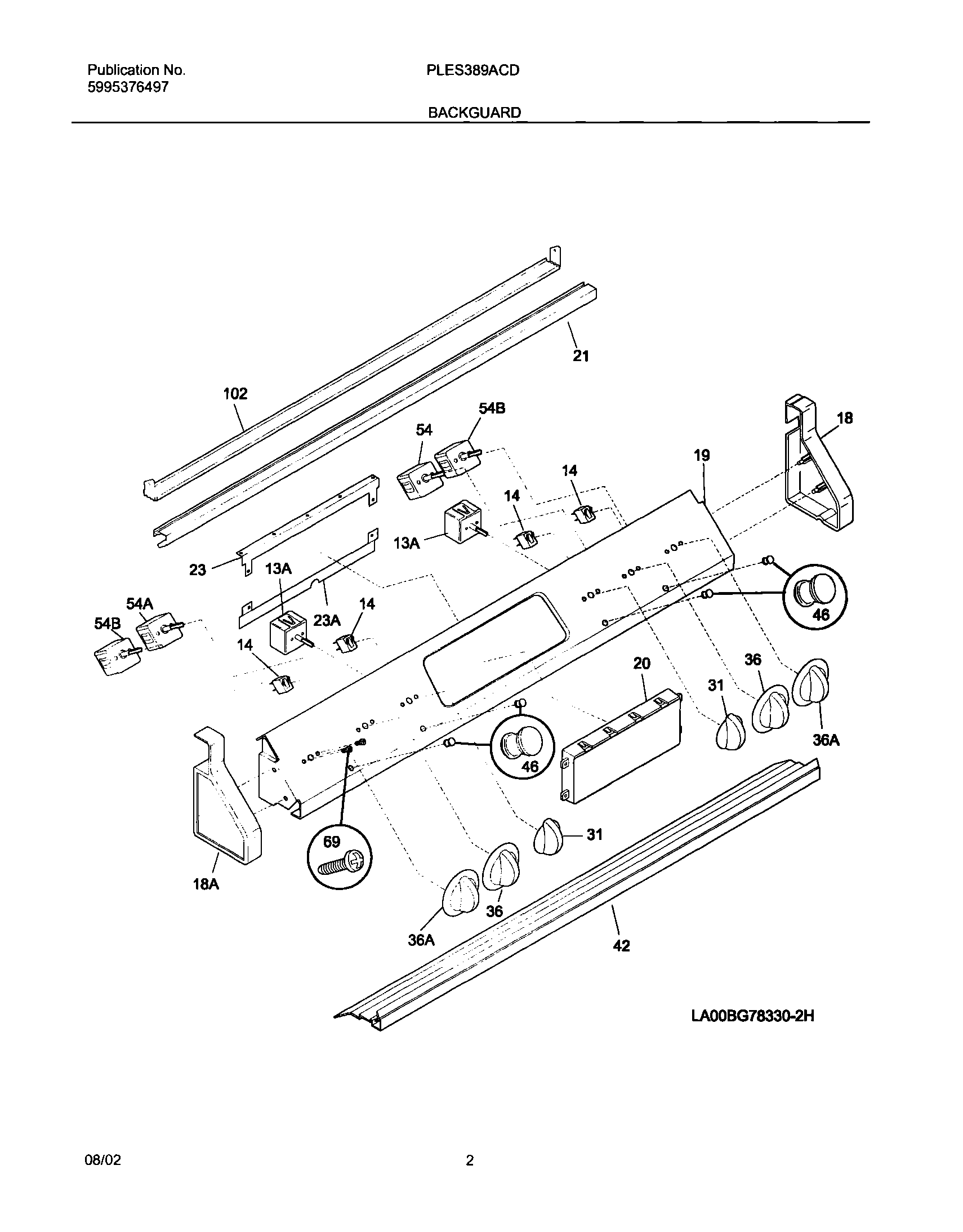 Publication No.
5995376497

PLES389ACD

BACKGUARD

21

102

54B

54

18

19

14

14

13A

23

13A

54A

54B

23A

14

14

46

20

36

31

36A

46

69

31

18A

36

36A

42

LA00BG78330-2H

08/02

2