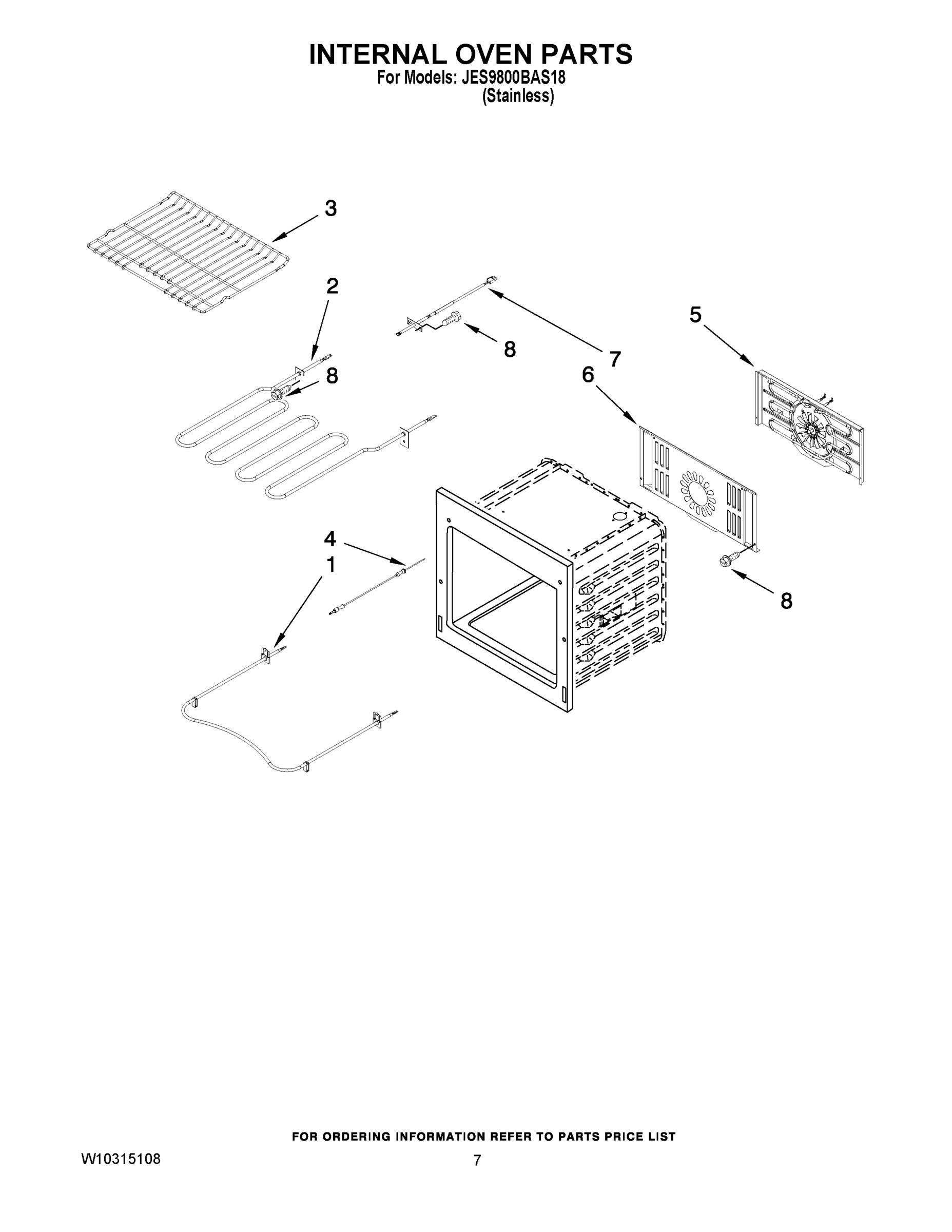 INTERNAL OVEN PARTS
For Models: JES9800BAS18
(Stainless)

3
2
8
8
7
5
6
4
1
8

FOR ORDERING INFORMATION REFER TO PARTS PRICE LIST

W10315108

7