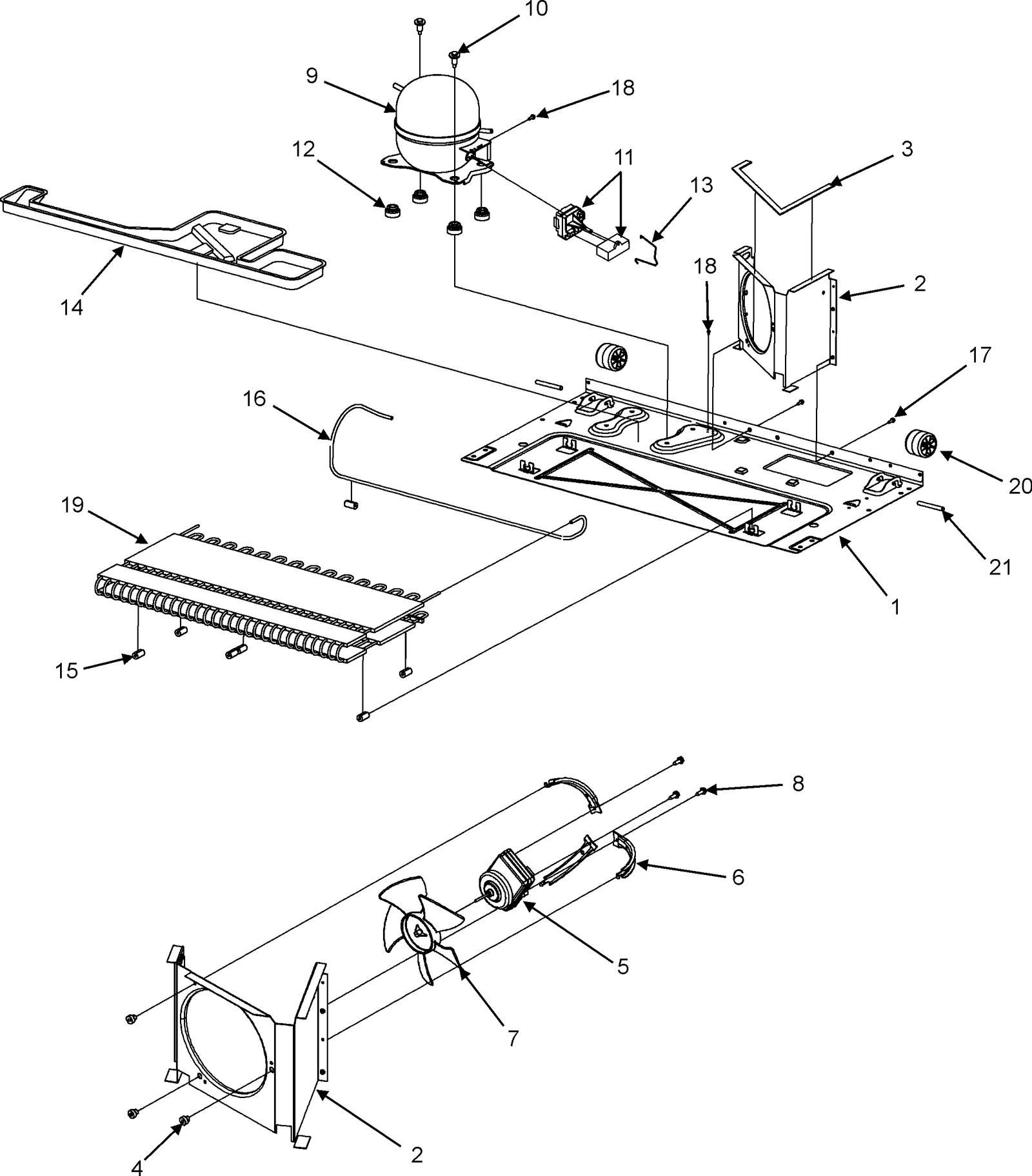 10
9
18
12
11
3
13
14
18
2
17
16
20
19
21
1
15
8
6
5
7
4
2