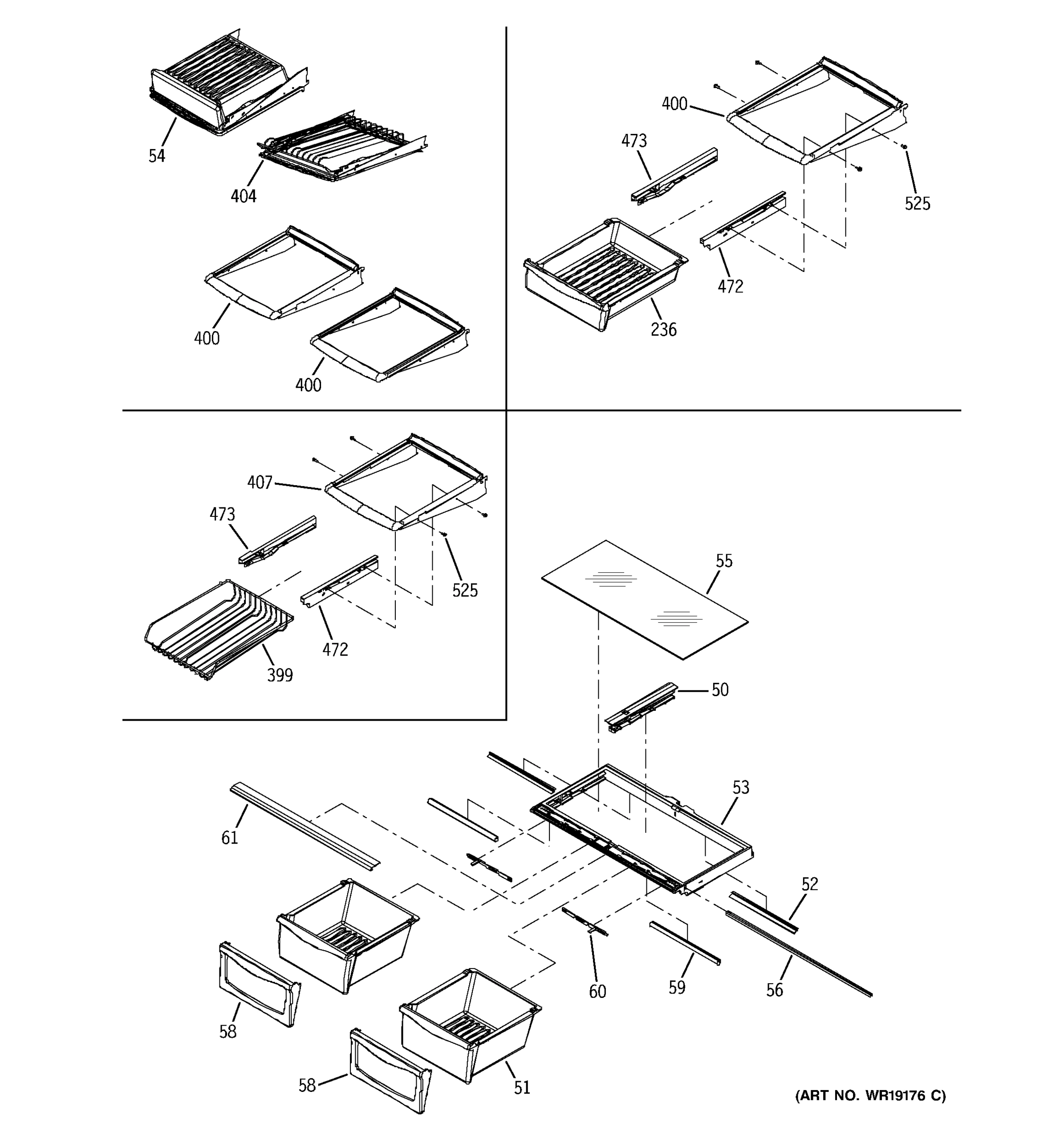 54
404
400
400
400
473
525
472
236
407
473
525
472
399
55
50
53
61
52
60
59
56
58
58
51
(ART NO. WR19176 C)