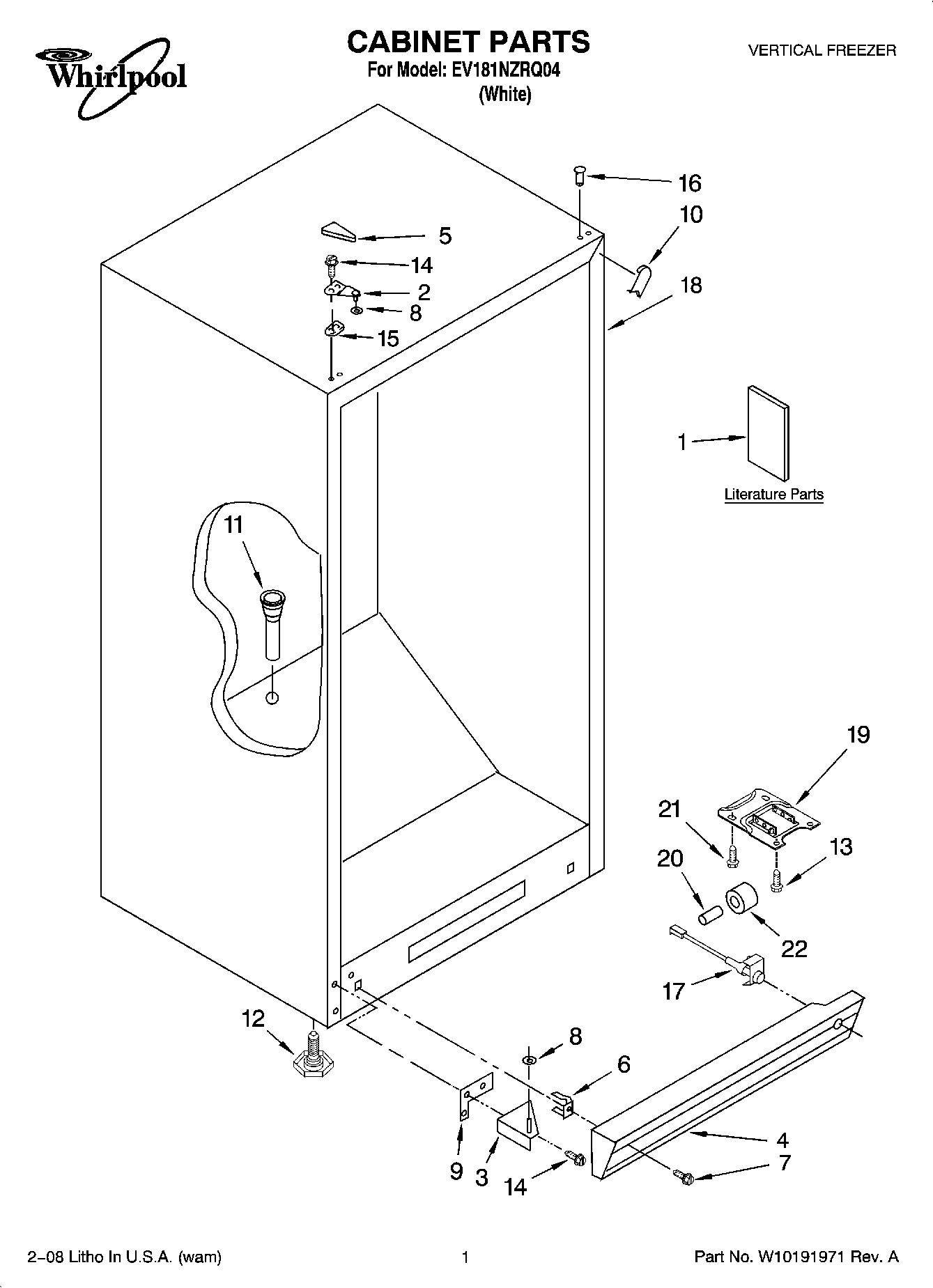 Whirlpool

CABINET PARTS
For Model: EV181NZRQ04
(White)

VERTICAL FREEZER

16
10
5
14
2
8
18
15
1
Literature Parts
11
19
21
13
20
22
17
12
8
6
4
7
9
3
14

2–08 Litho In U.S.A. (wam)

1

Part No. W10191971 Rev. A