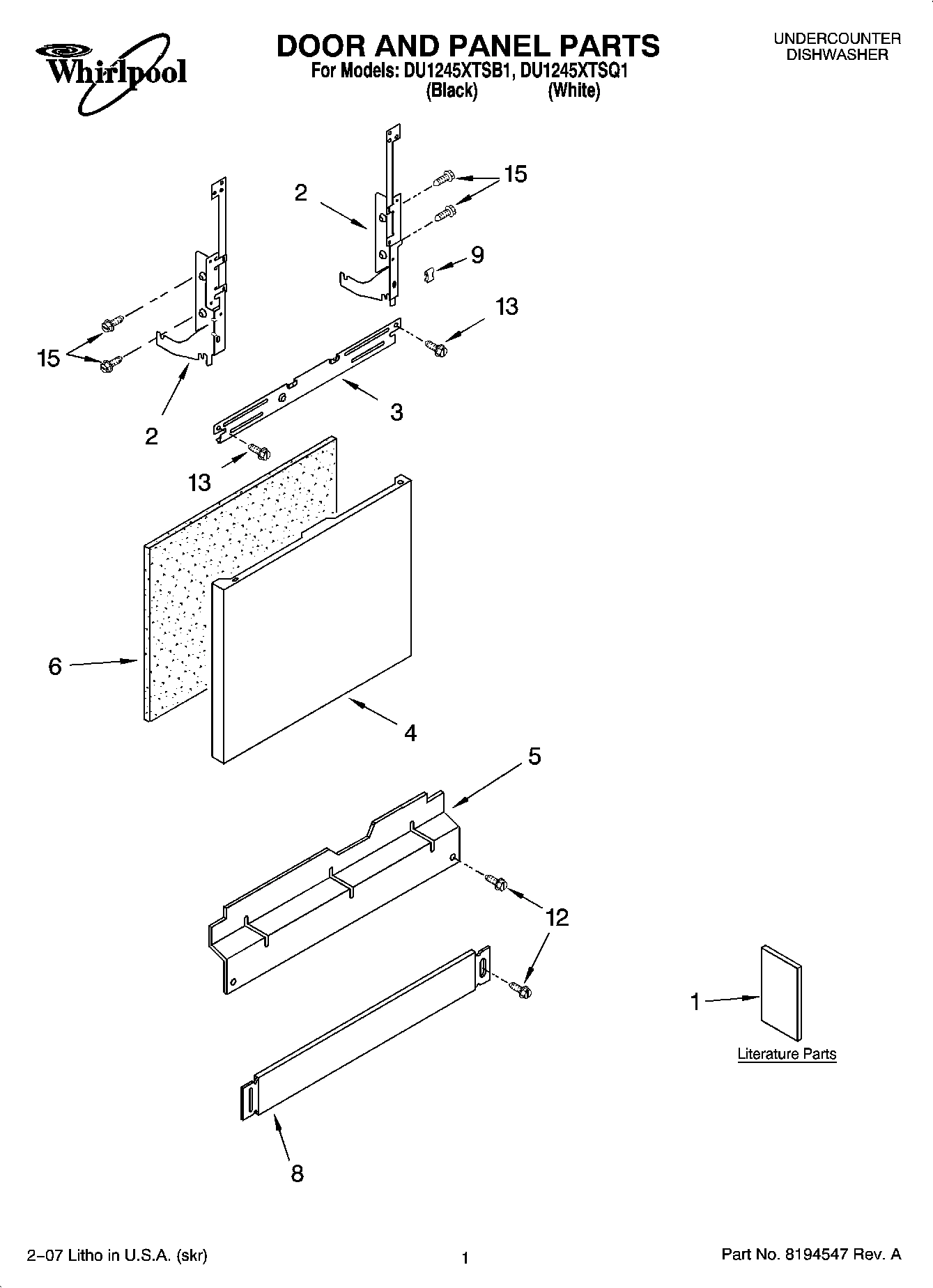 Whirlpool

DOOR AND PANEL PARTS
For Models: DU1245XTSB1, DU1245XTSQ1
(Black) (White)

UNDERCOUNTER
DISHWASHER

2
15
9
13
15
2
3
13
6
4
5
12
1
Literature Parts
8

2–07 Litho in U.S.A. (skr)

1

Part No. 8194547 Rev. A