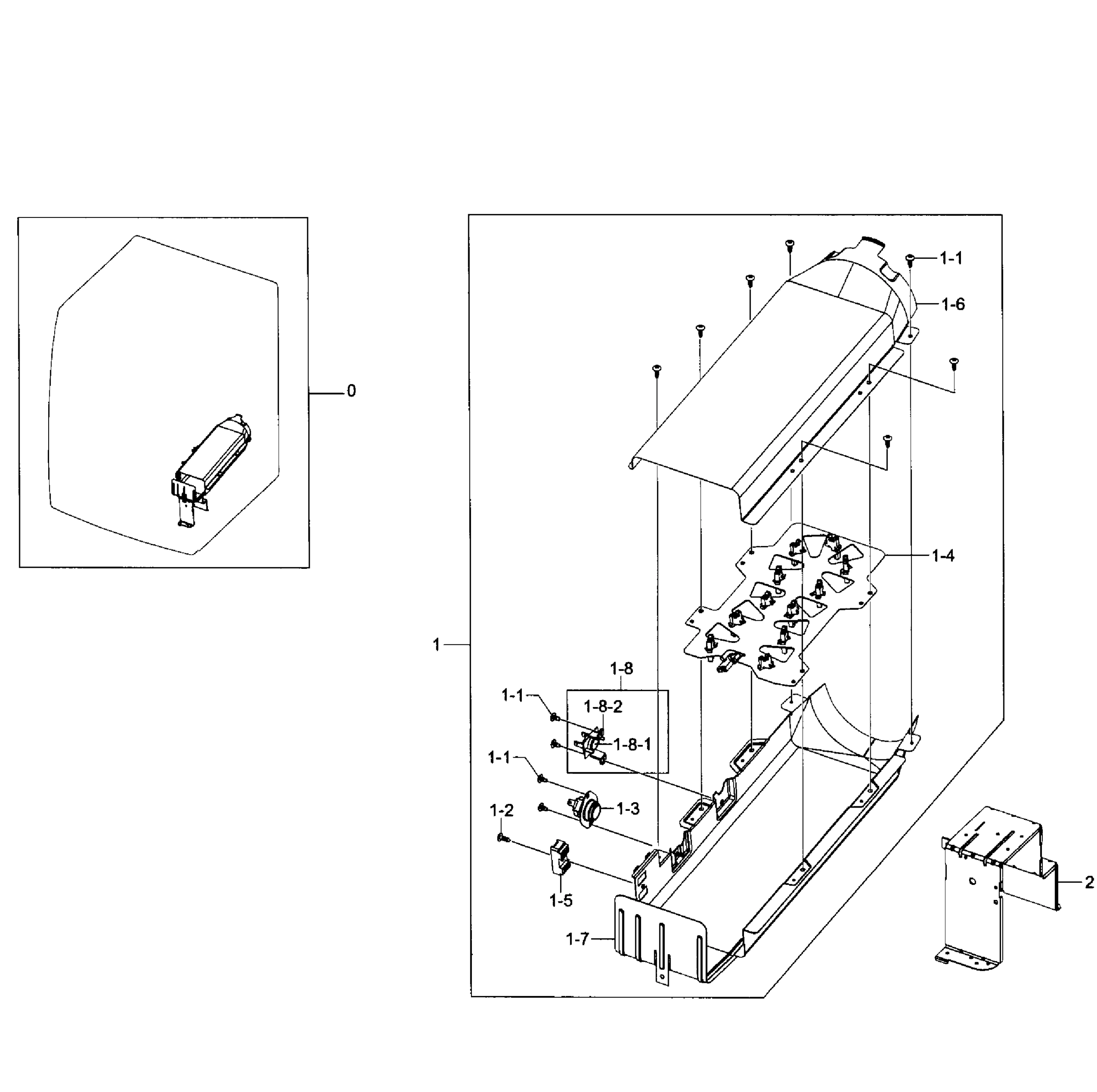 0

1-1
1-6
1-4
1
1-8
1-1
1-8-2
1-8-1
1-1
1-3
1-2
1-5
1-7
2