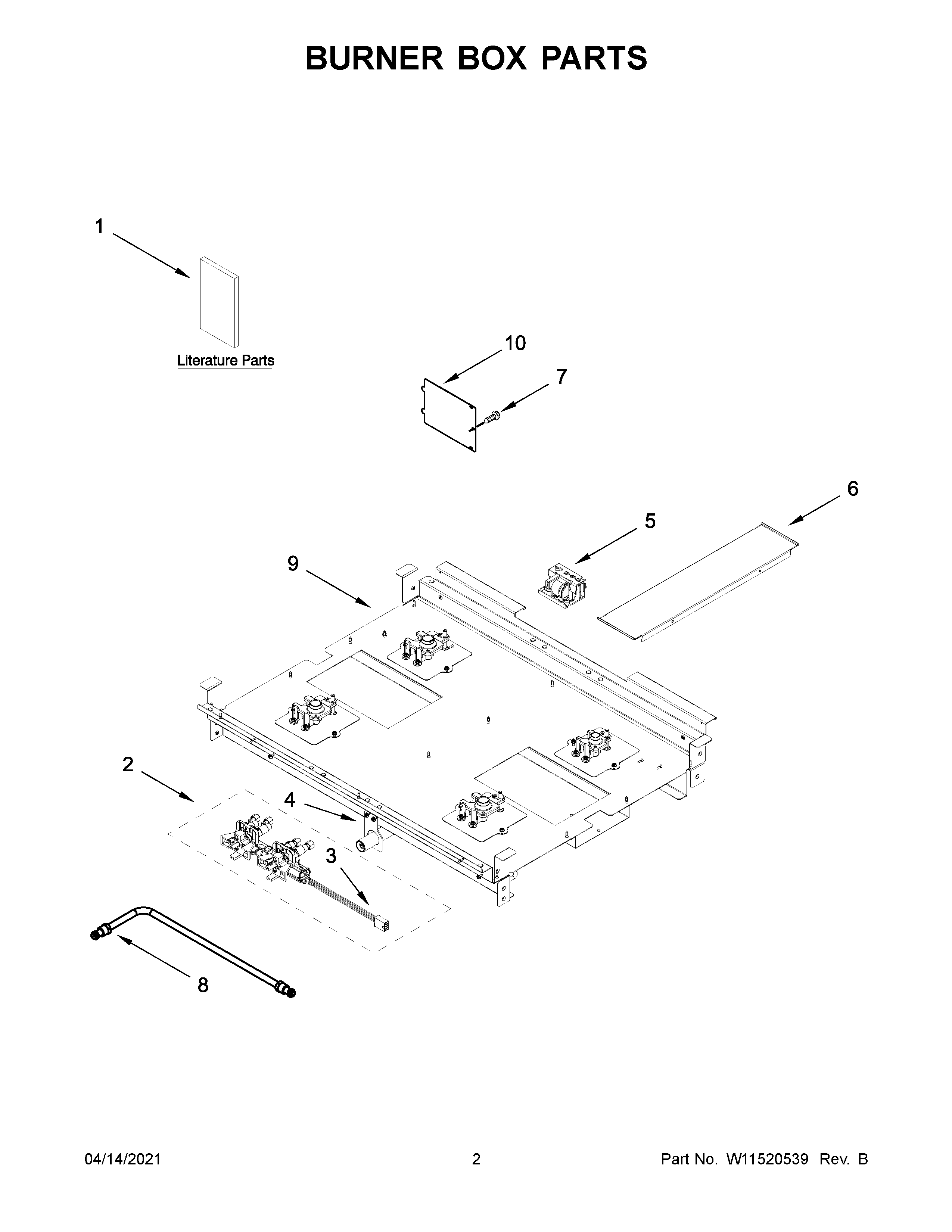 BURNER BOX PARTS

1

Literature Parts

10

7

6

5

9

2

4

3

8

04/14/2021

2

Part No. W11520539 Rev. B