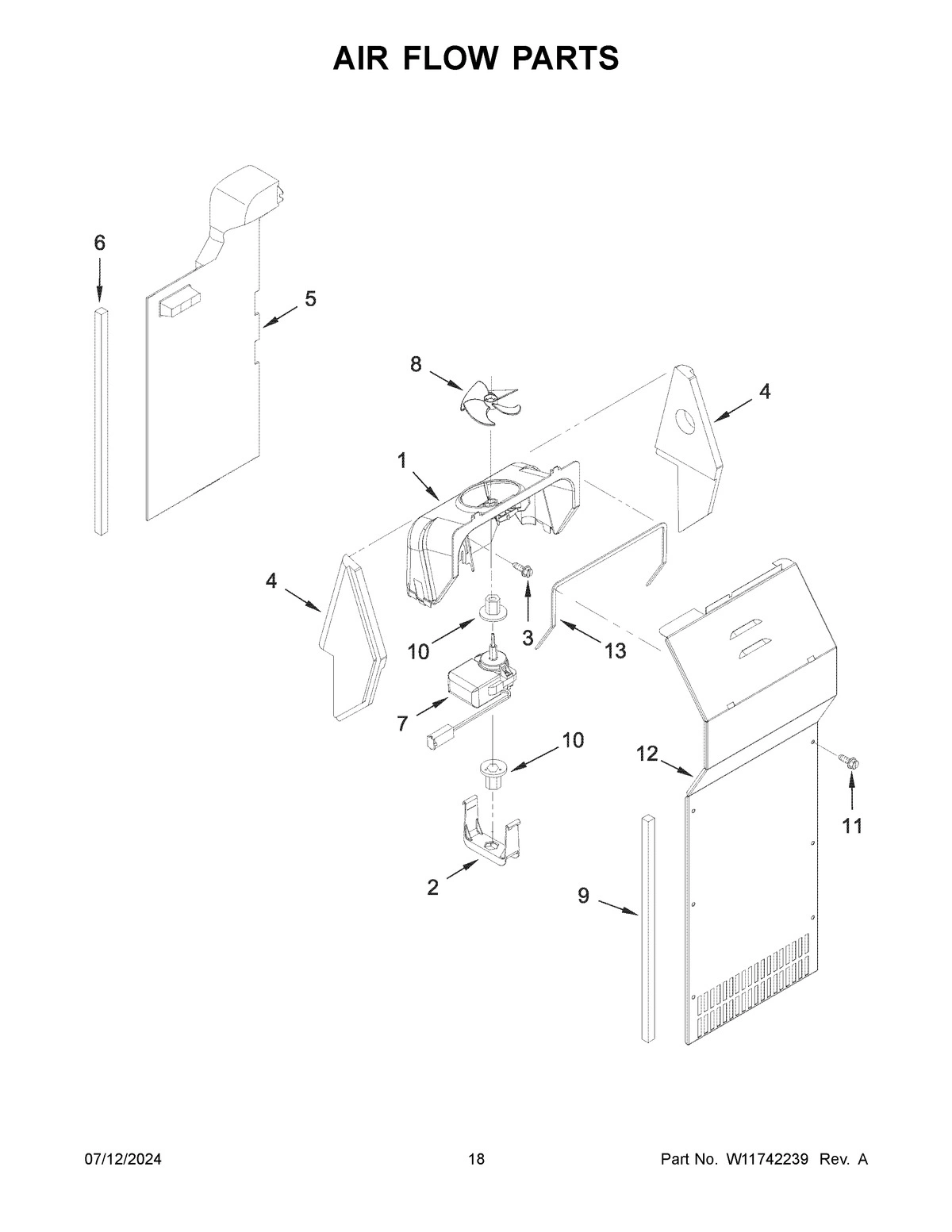 AIR FLOW PARTS

6

5

8

4

1

4

3

10

13

7

10

12

11

2

9

07/12/2024

18

Part No. W11742239 Rev. A