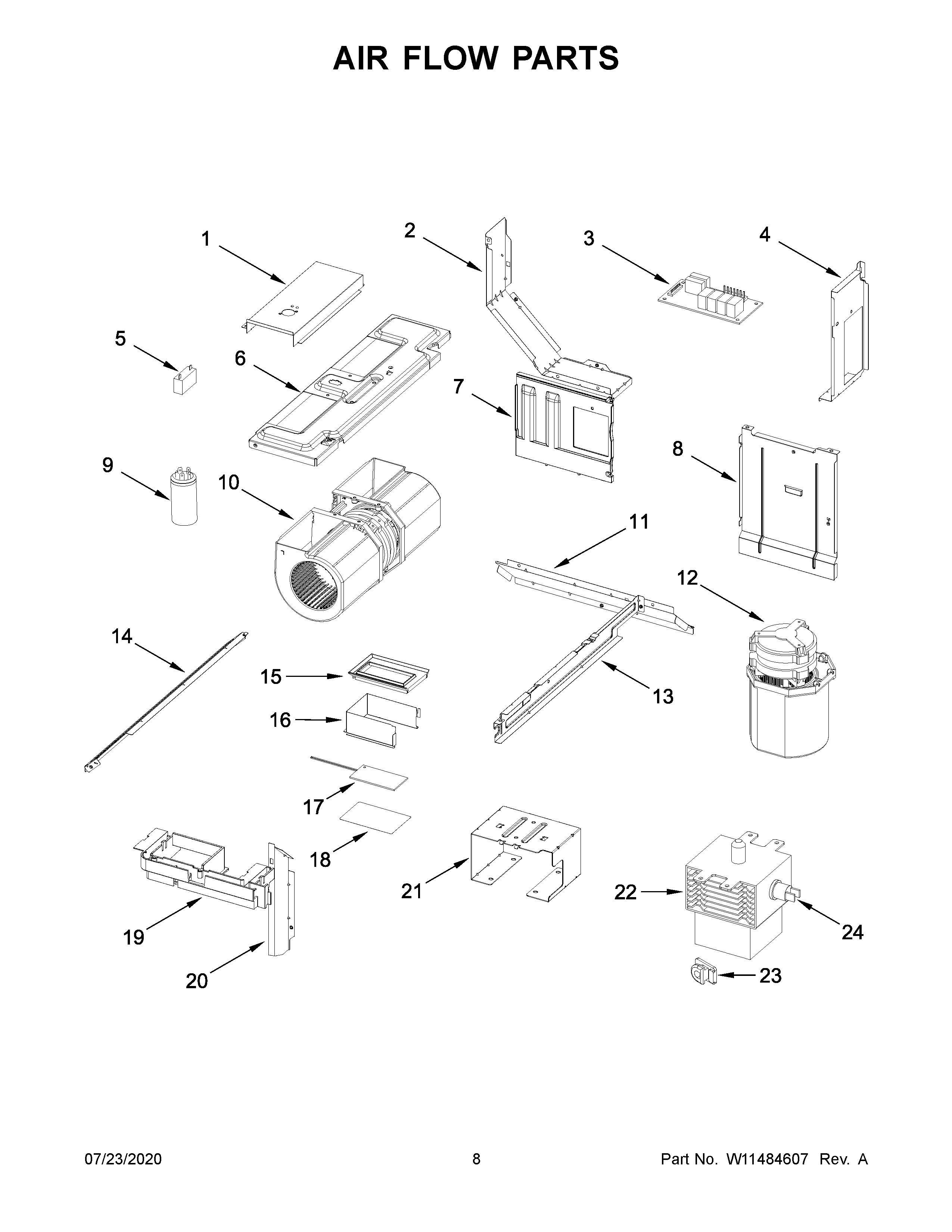 AIR FLOW PARTS

1
2
3
4
5
6
7
8
9
10
11
12
13
14
15
16
17
18
19
20
21
22
23
24

07/23/2020
8
Part No. W11484607 Rev. A