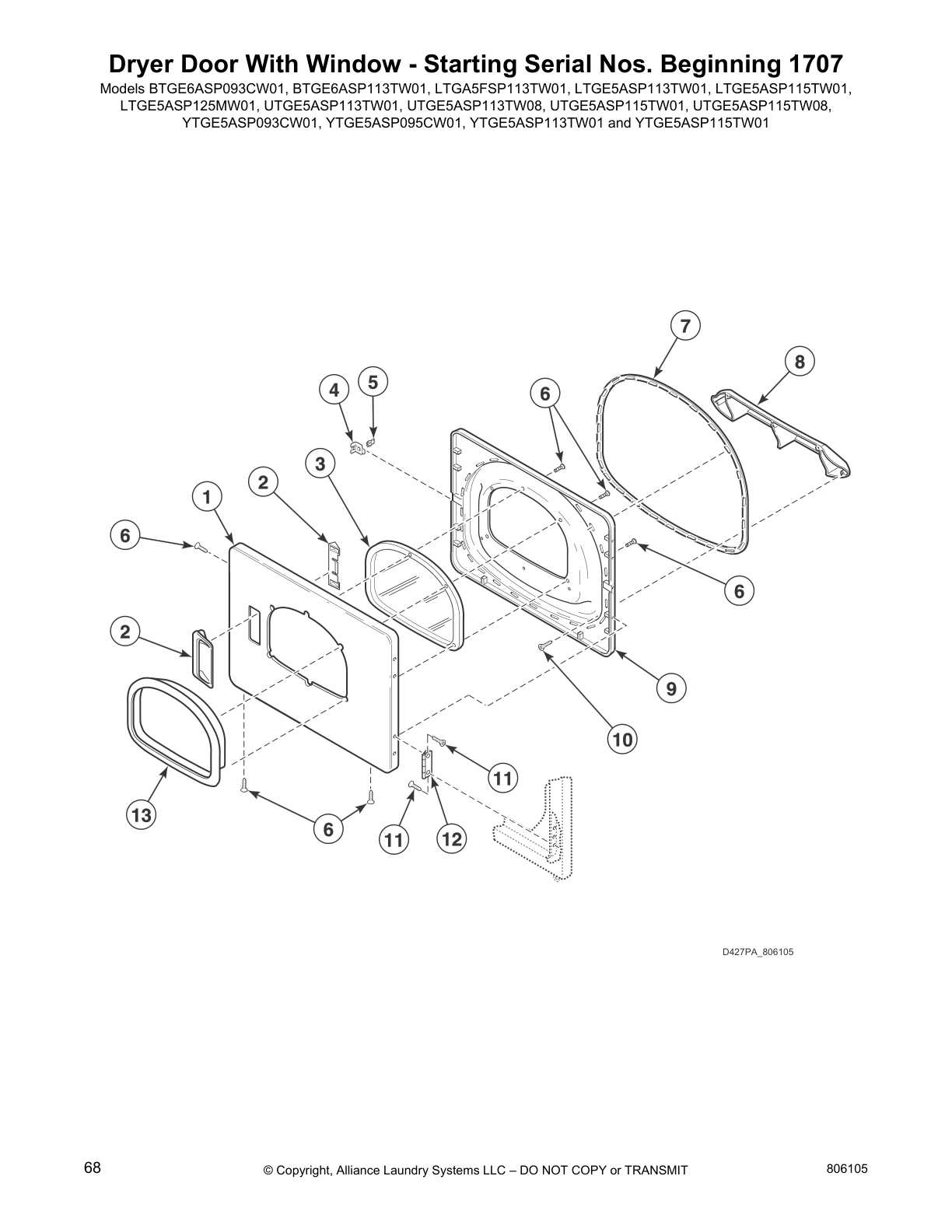 Dryer Door With Window - Starting Serial Nos. Beginning 1707

Models BTGE6ASP093CW01, BTGE6ASP113TW01, LTGA5FSP113TW01, LTGE5ASP113TW01, LTGE5ASP115TW01, LTGE5ASP125MW01, UTGE5ASP113TW01, UTGE5ASP113TW08, UTGE5ASP115TW01, UTGE5ASP115TW08, YTGE5ASP093CW01, YTGE5ASP095CW01, YTGE5ASP113TW01 and YTGE5ASP115TW01

7
8
4
5
6
3
2
1
6
6
2
9
10
11
13
6
11
12

D427PA_806105

68

© Copyright, Alliance Laundry Systems LLC – DO NOT COPY or TRANSMIT

806105