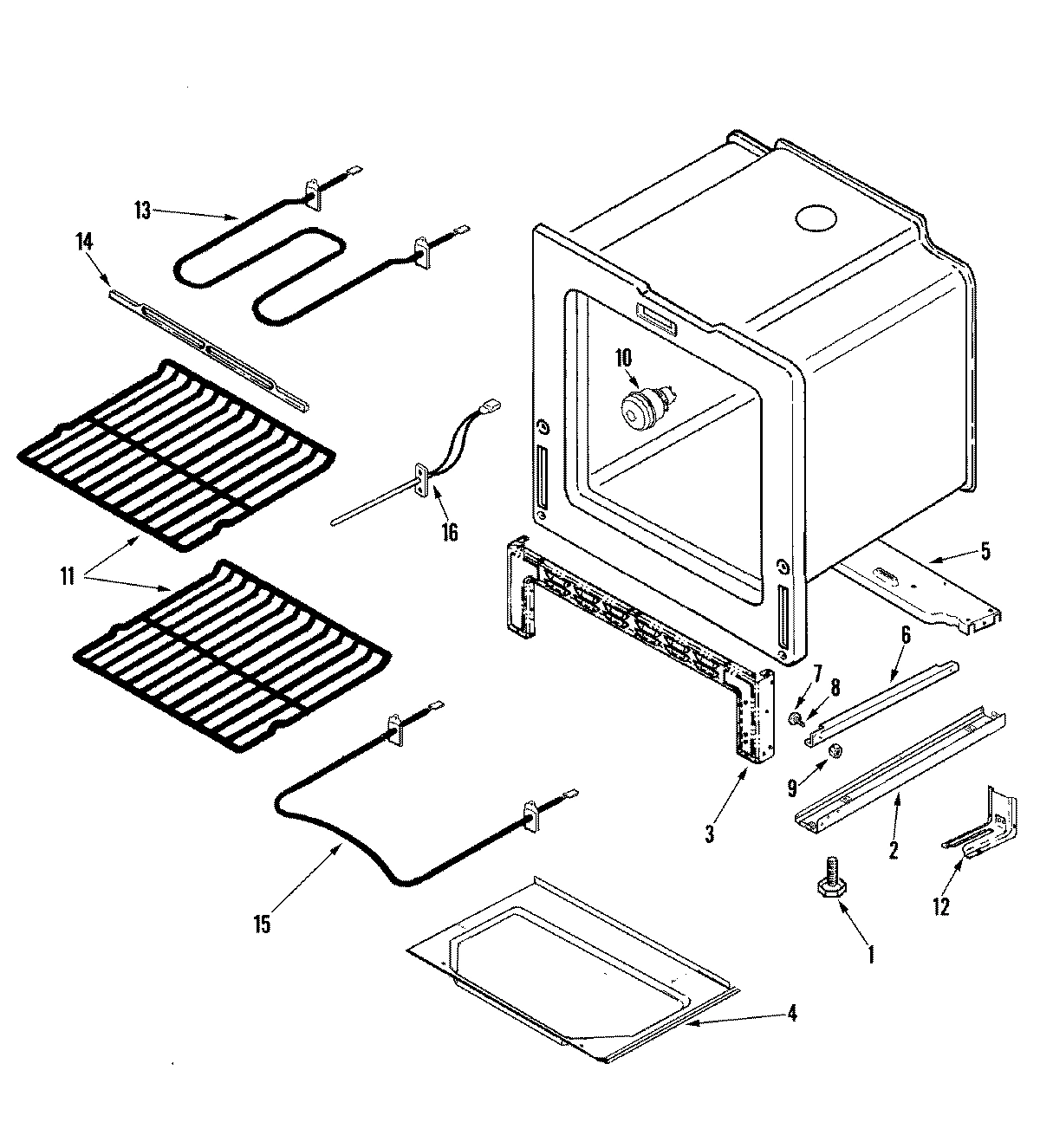 13
14
10
16
11
5
6
7
8
9
3
2
12
15
1
4