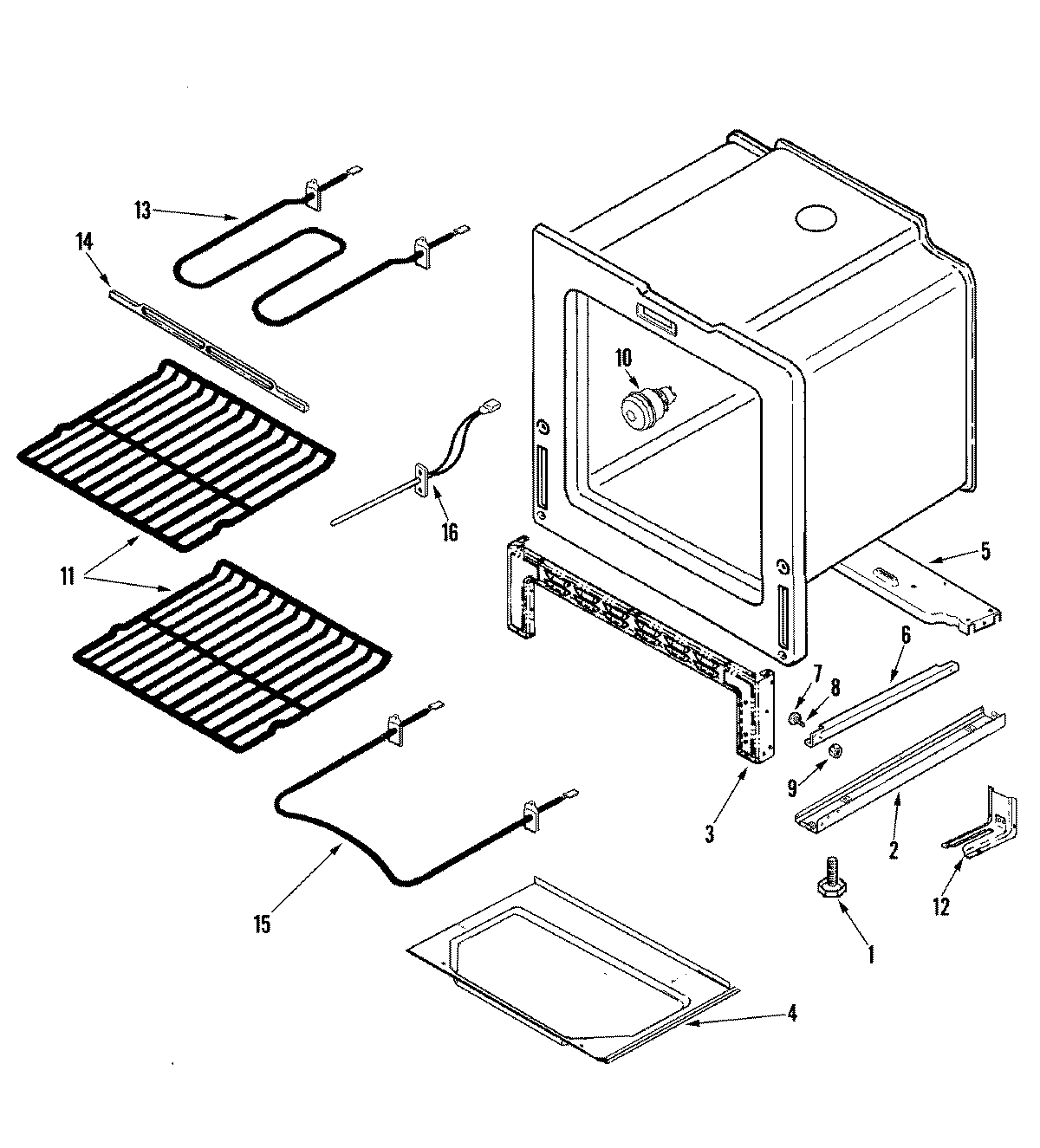 13
14
10
16
11
5
6
7
8
9
3
2
12
15
1
4