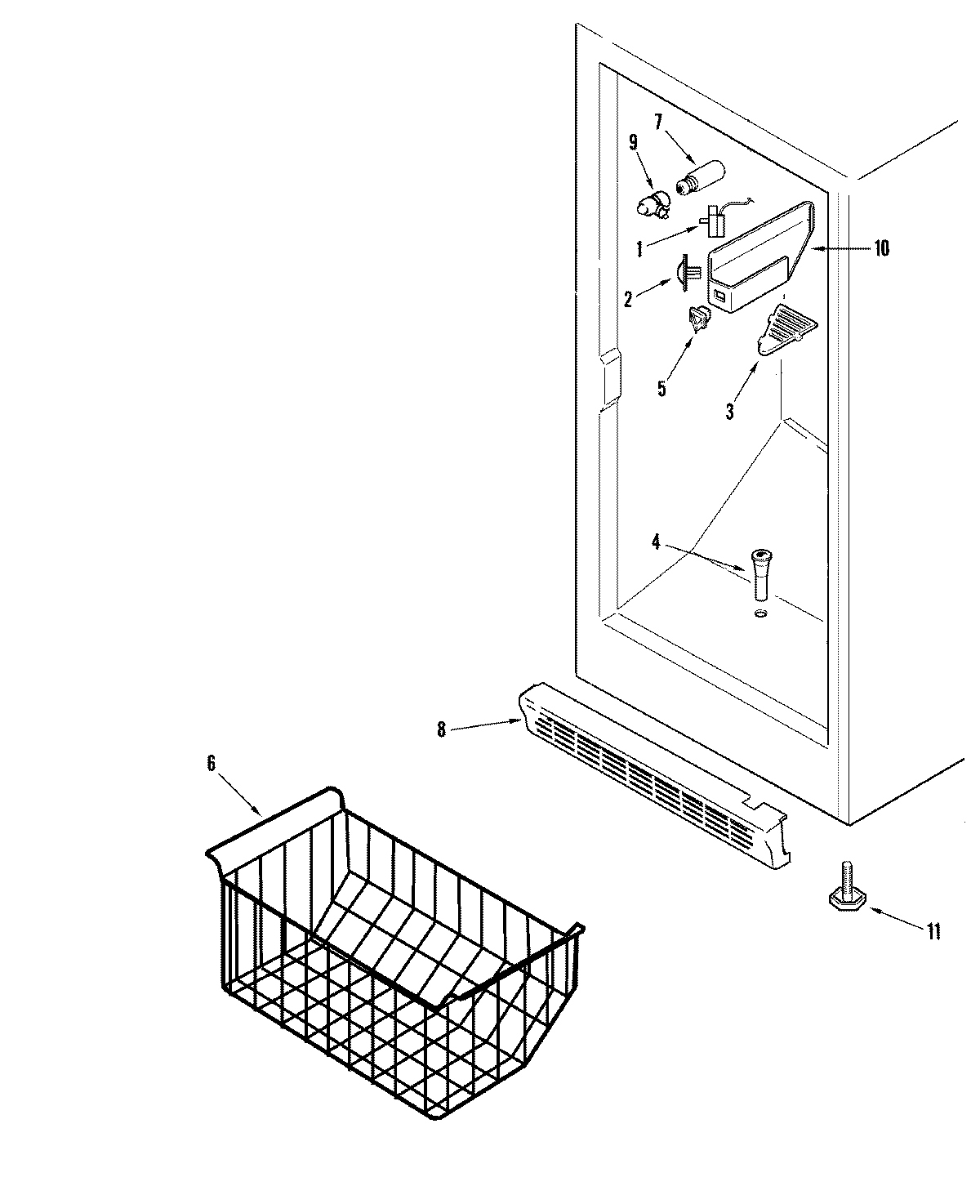 7
9
1
10
2
5
3
4
8
6
11