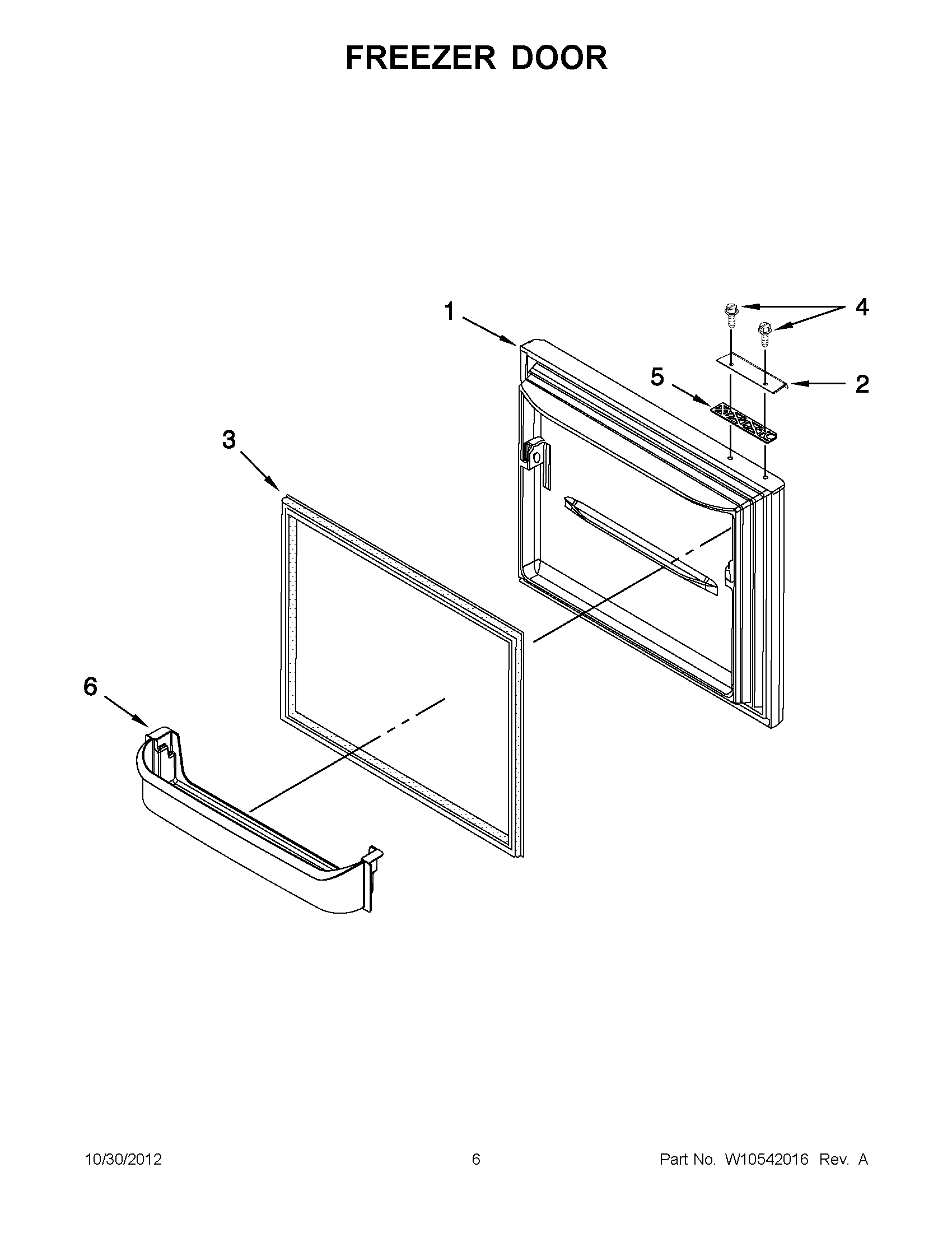 FREEZER DOOR

1

4

5

2

3

6

10/30/2012

6

Part No. W10542016 Rev. A