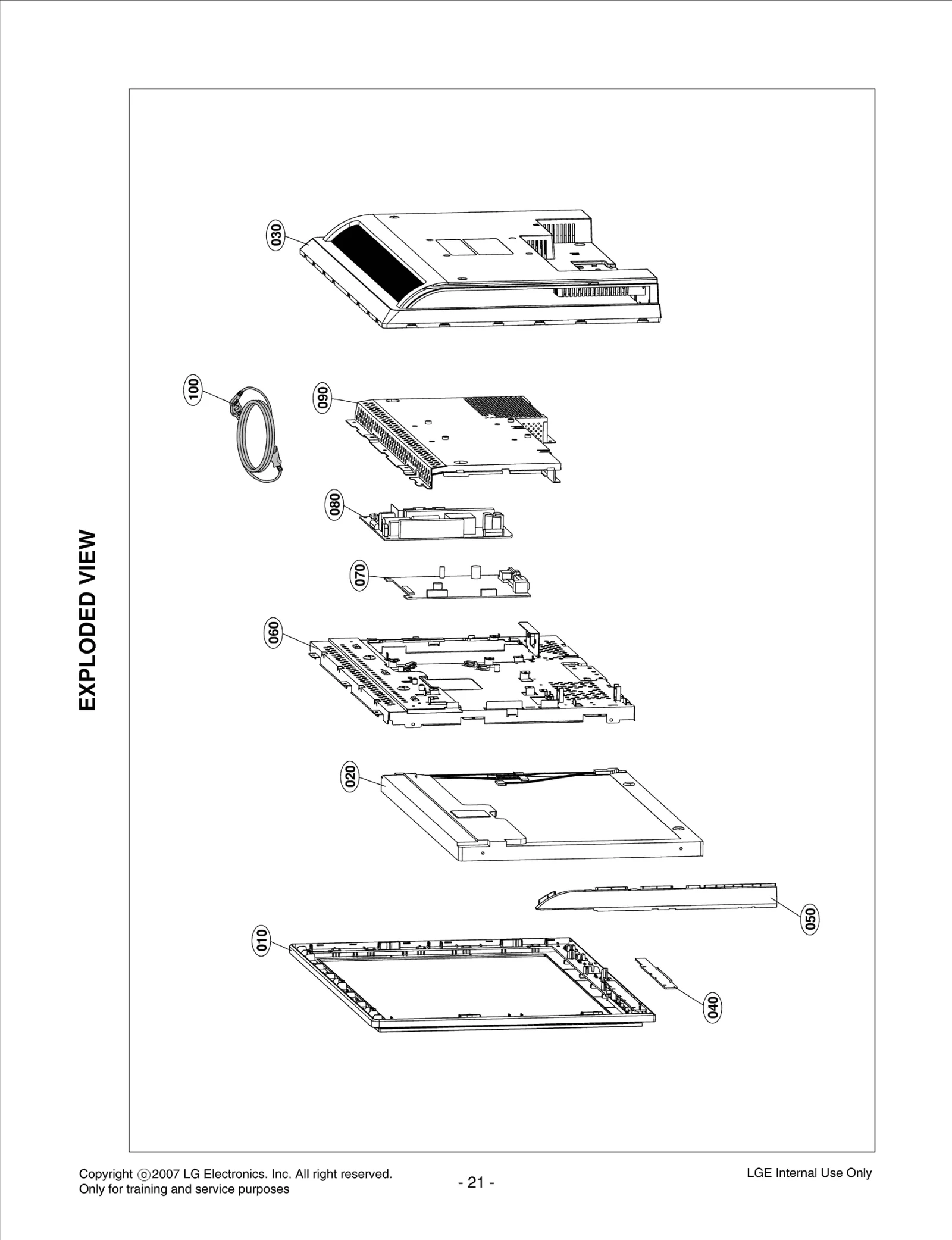 EXPLODED VIEW

030

100

090

080

070

060

020

050

010

040

Copyright ©2007 LG Electronics. Inc. All right reserved.
Only for training and service purposes

- 21 -

LGE Internal Use Only