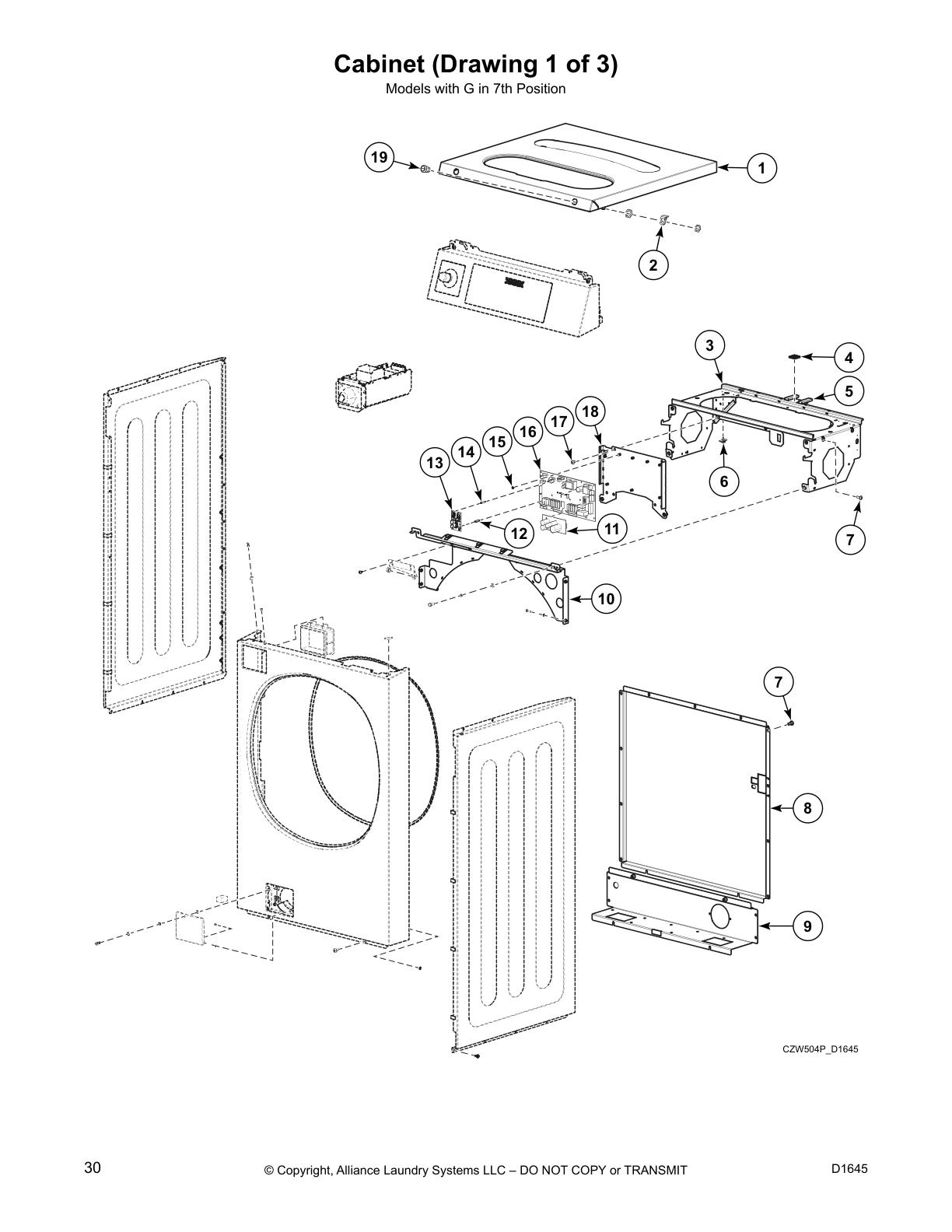 Cabinet (Drawing 1 of 3)
Models with G in 7th Position

19
1
2
3
4
5
18
17
16
15
14
13
6
7
12
11
10
7
8
9

CZW504P_D1645

30
© Copyright, Alliance Laundry Systems LLC – DO NOT COPY or TRANSMIT
D1645