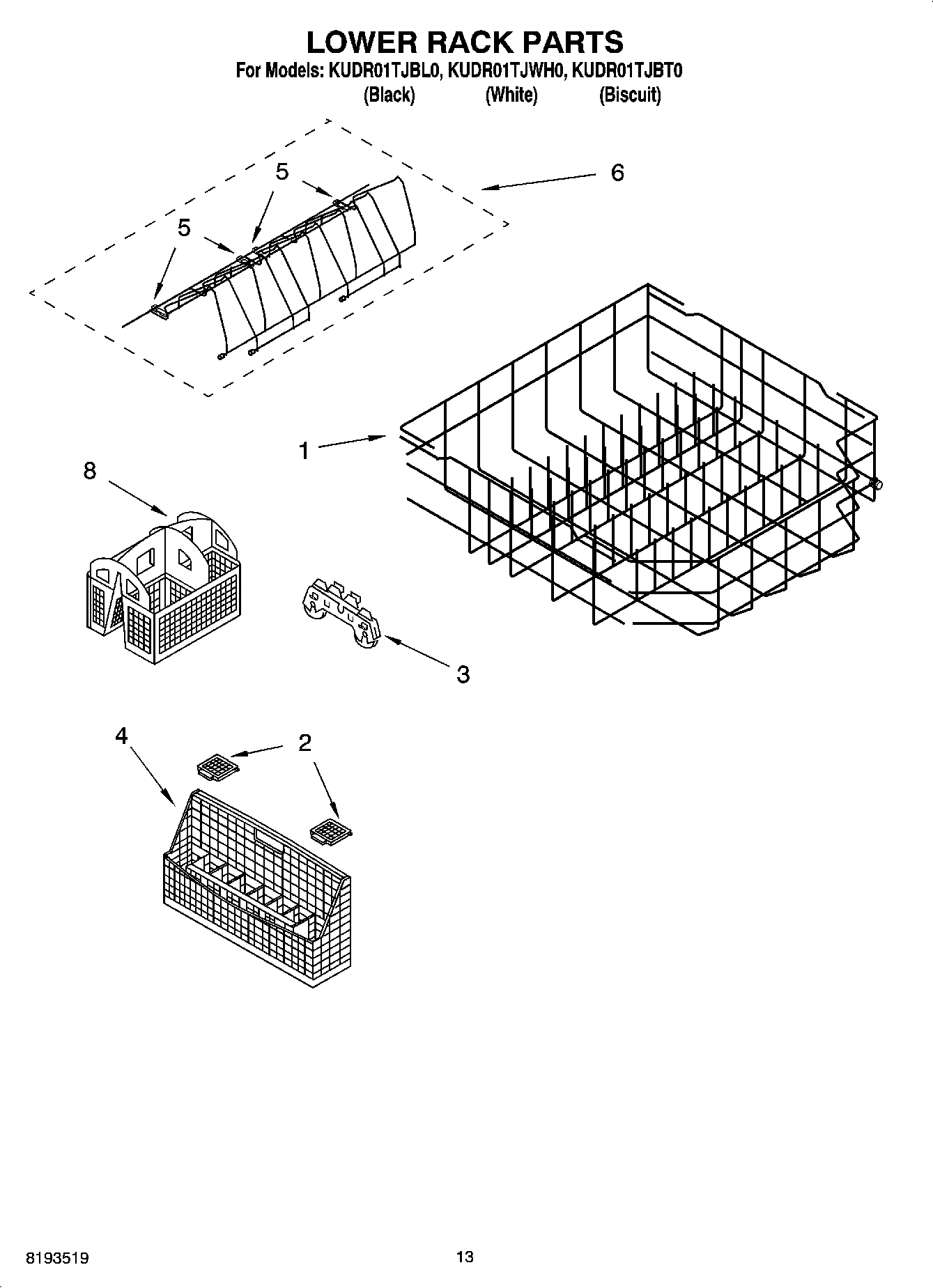 LOWER RACK PARTS

For Models: KUDR01TJBL0, KUDR01TJWH0, KUDR01TJBT0
(Black) (White) (Biscuit)

5
6
5
1
8
3
4
2

8193519
13