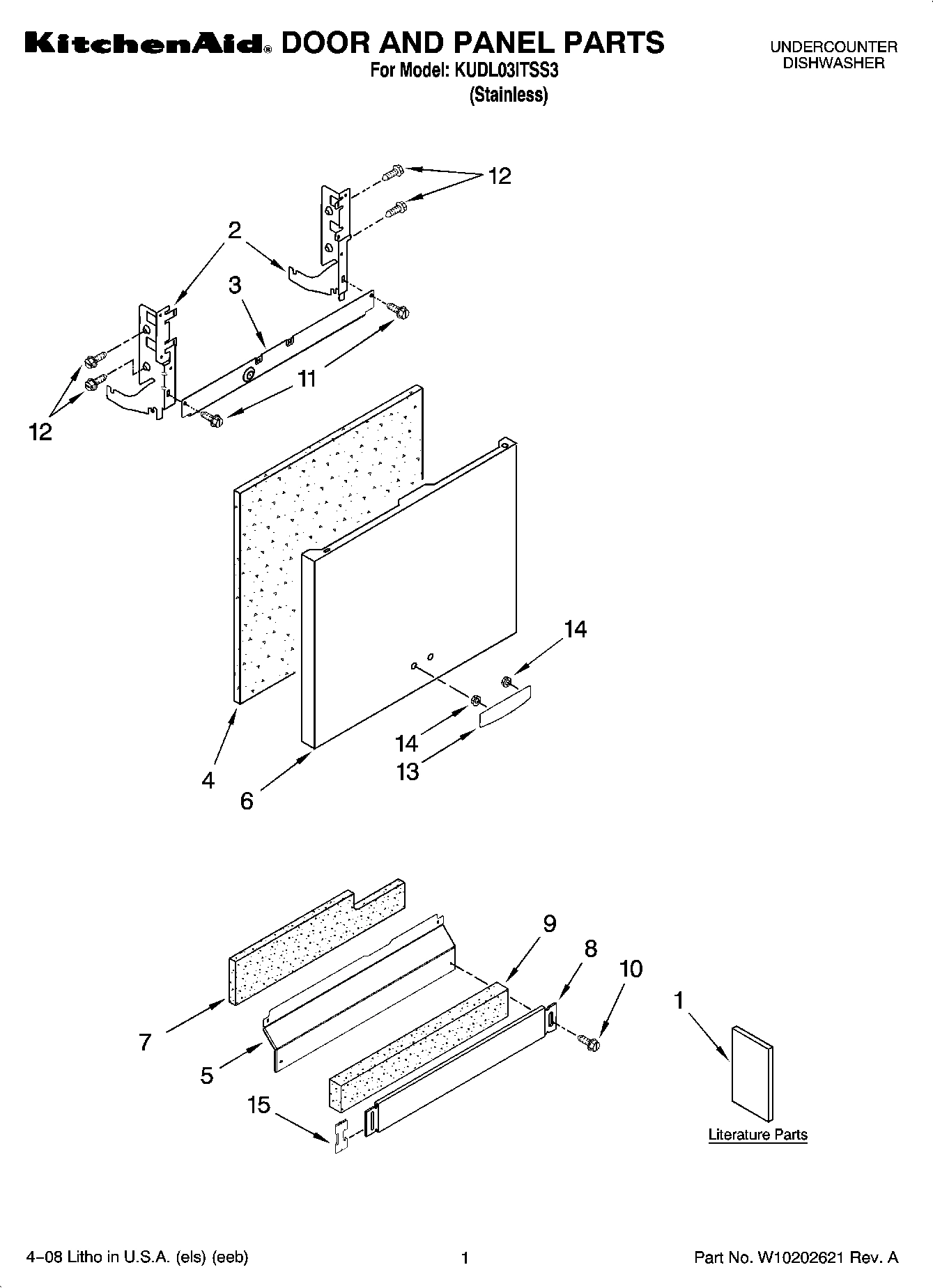 KitchenAid® DOOR AND PANEL PARTS
For Model: KUDL03ITSS3
(Stainless)

UNDERCOUNTER
DISHWASHER

12
2
3
11
12
14
14
13
4
6
9
8
10
1
7
5
15
Literature Parts

4–08 Litho in U.S.A. (els) (eeb)
1
Part No. W10202621 Rev. A