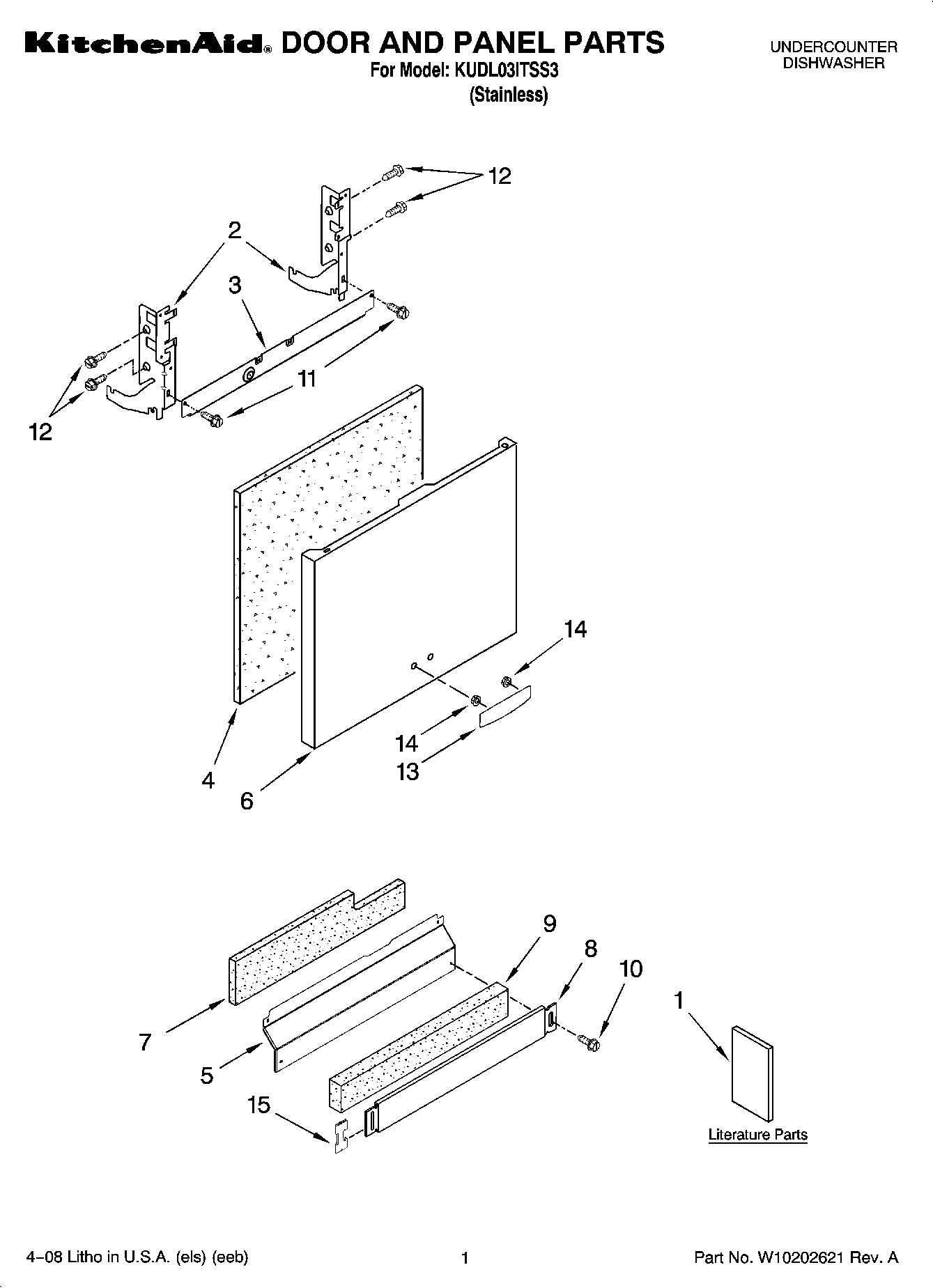 KitchenAid® DOOR AND PANEL PARTS
For Model: KUDL03ITSS3
(Stainless)

UNDERCOUNTER
DISHWASHER

12
2
3
11
12
14
14
13
4
6
9
8
10
1
7
5
15
Literature Parts

4–08 Litho in U.S.A. (els) (eeb)
1
Part No. W10202621 Rev. A