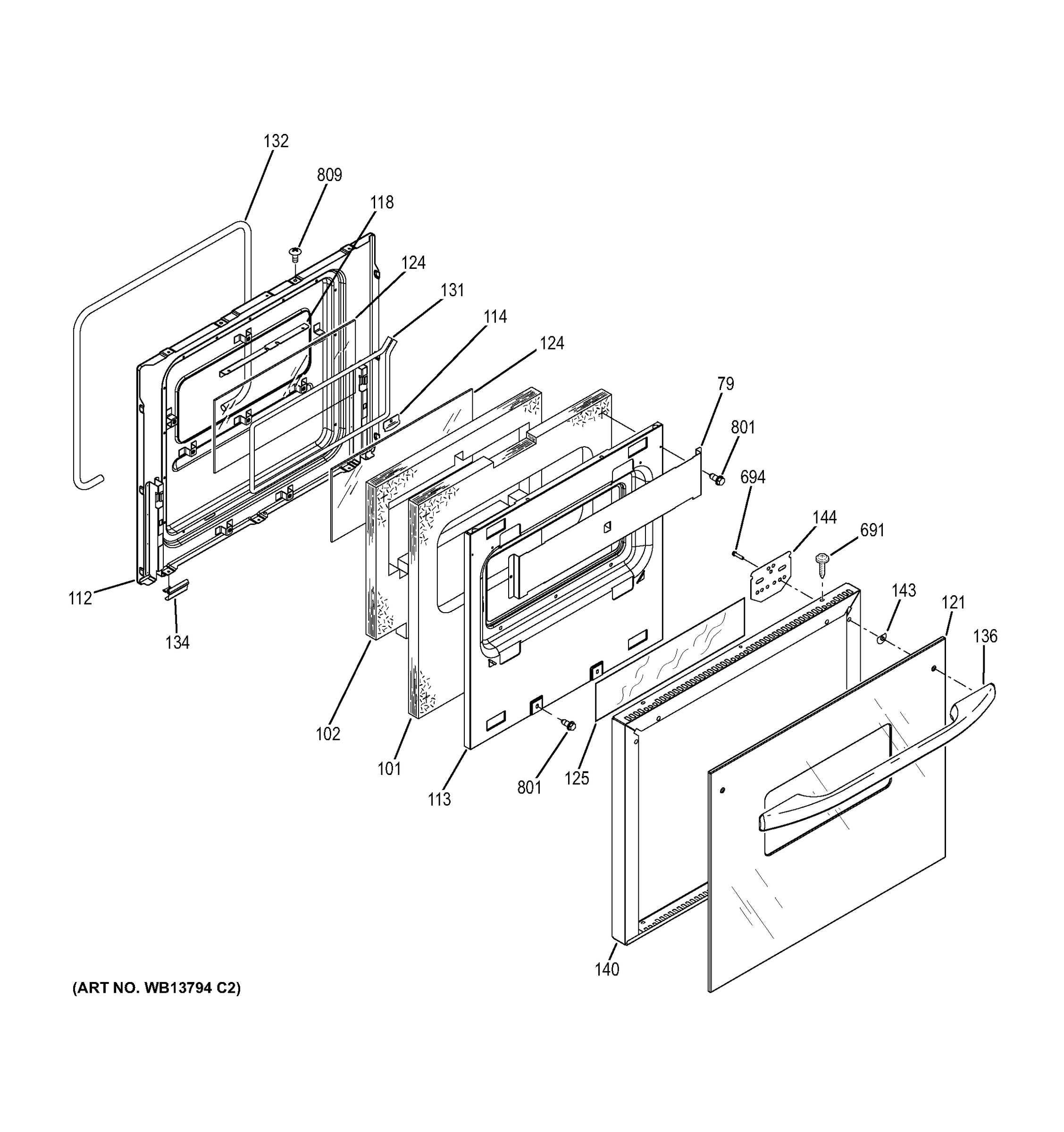 132
809
118
124
131
114
124
79
801
694
144
691
143
121
136
112
134
102
101
113
801
125
140

(ART NO. WB13794 C2)