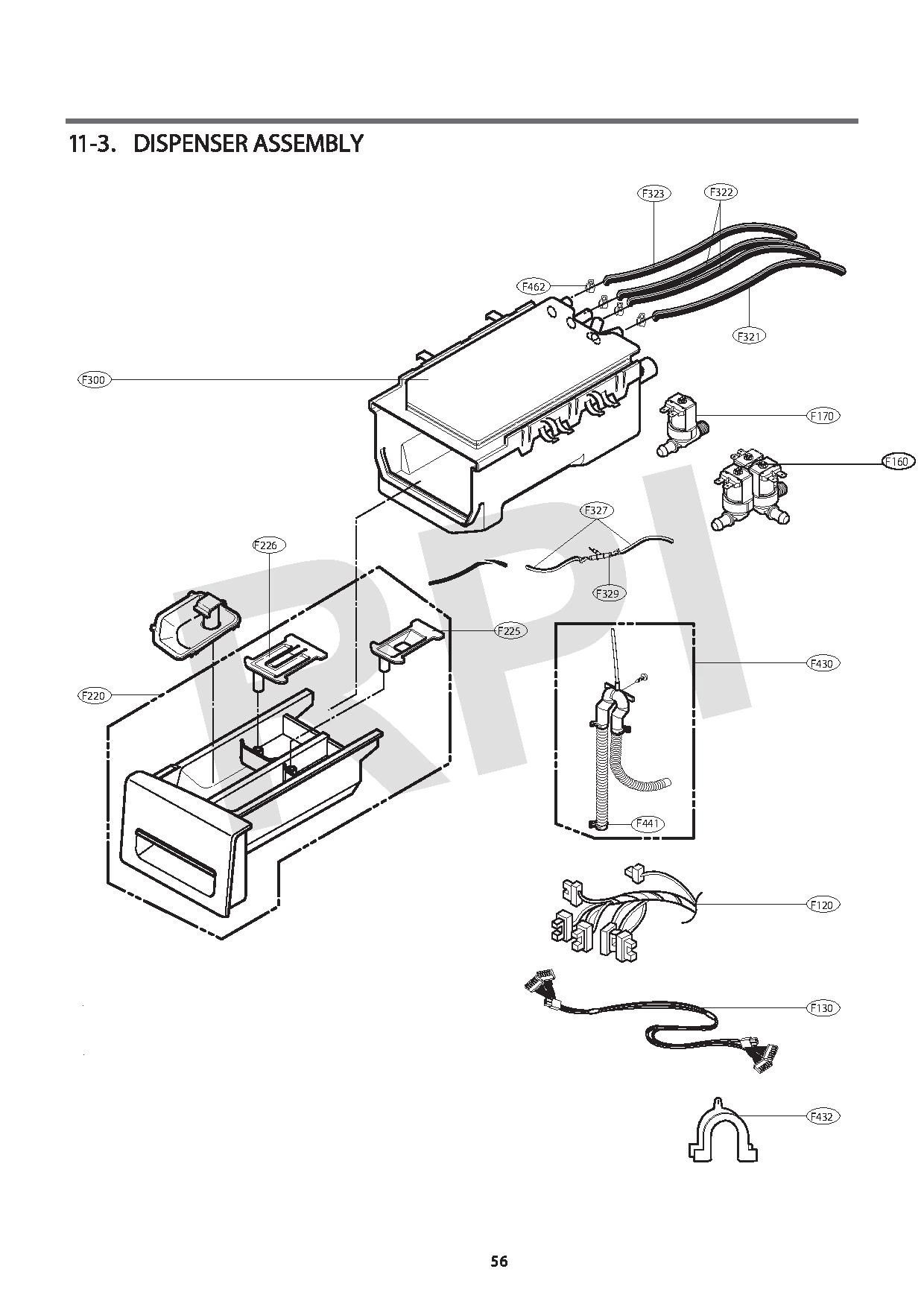 11-3. DISPENSER ASSEMBLY

F323
F322
F462
F321
F300
F170
F160
F327
F226
F329
F225
F430
F220
F441
F120
F130
F432

RPI

56