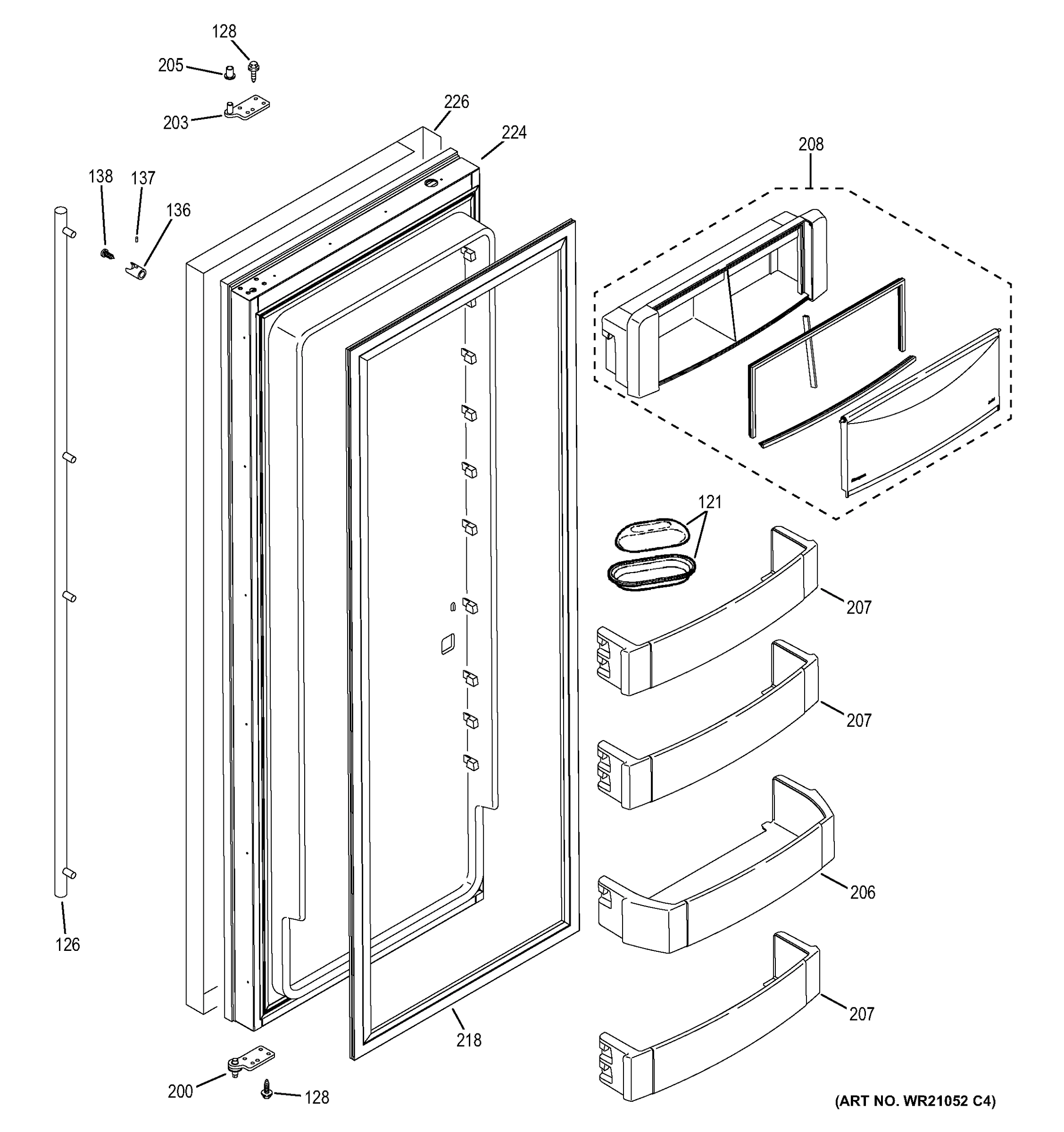 128
205
203
226
224
208
138
137
136
121
207
207
206
207
126
218
200
128
(ART NO. WR21052 C4)