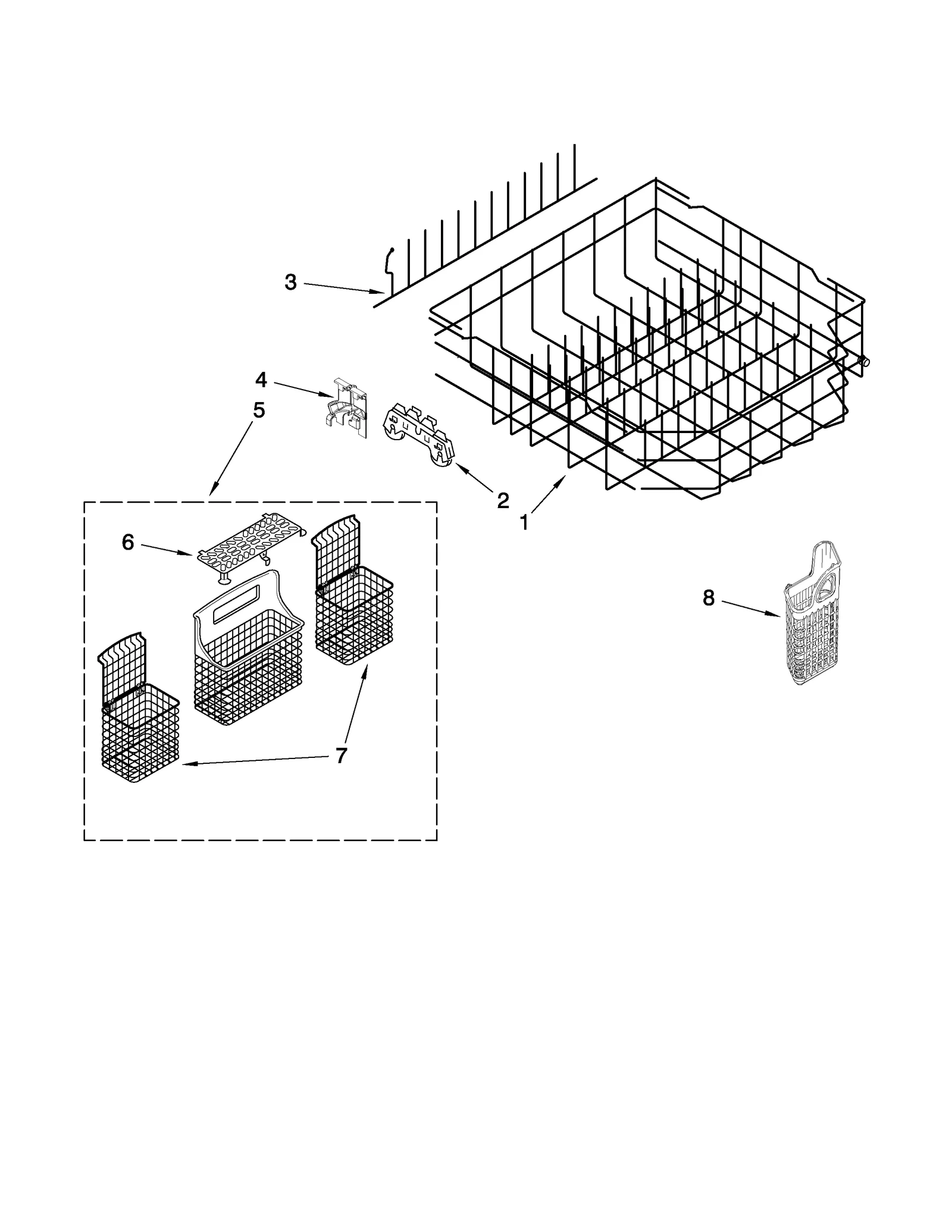 3

4

5

2

1

6

8

7