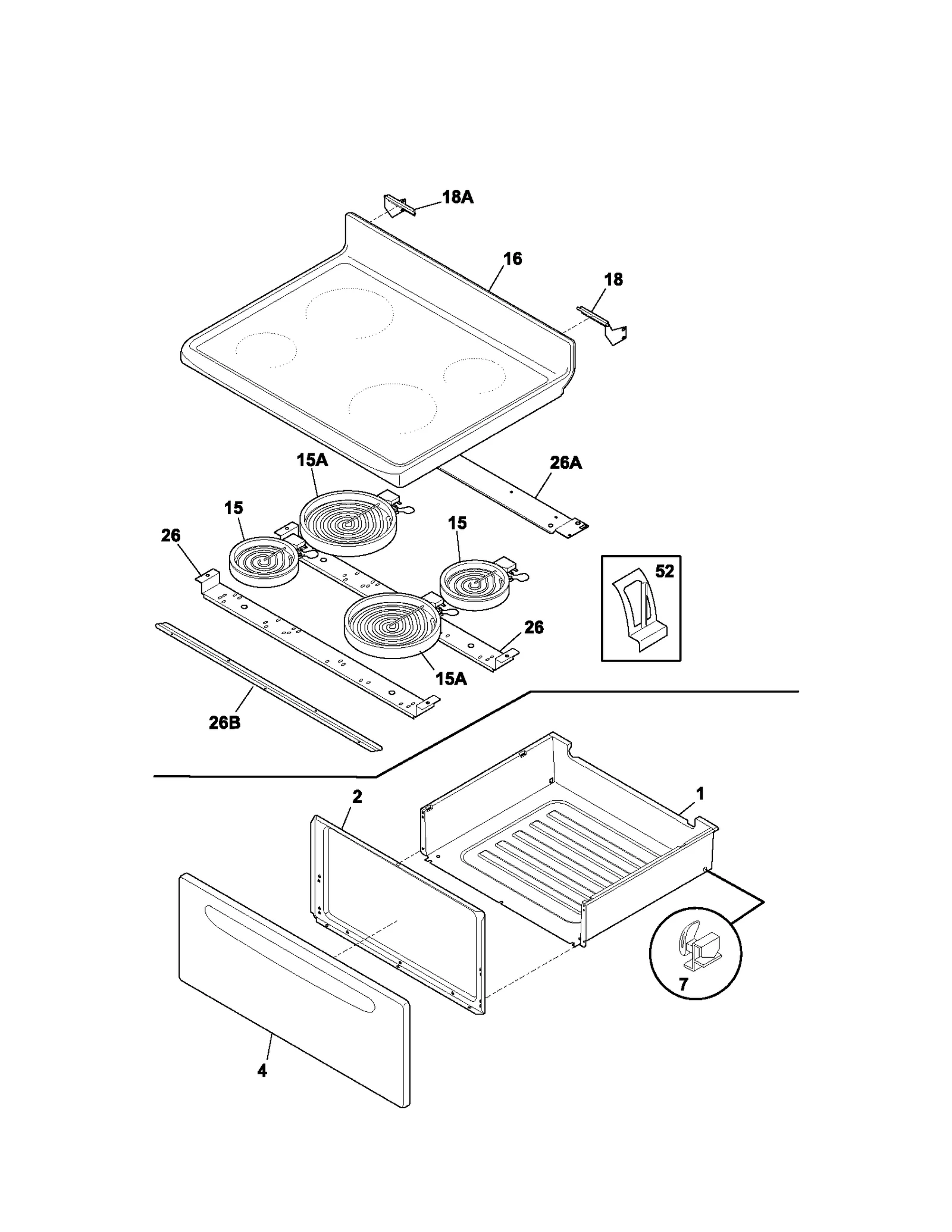 18A
16
18
15A
26A
15
15
26
52
26
15A
26B
2
1
7
4