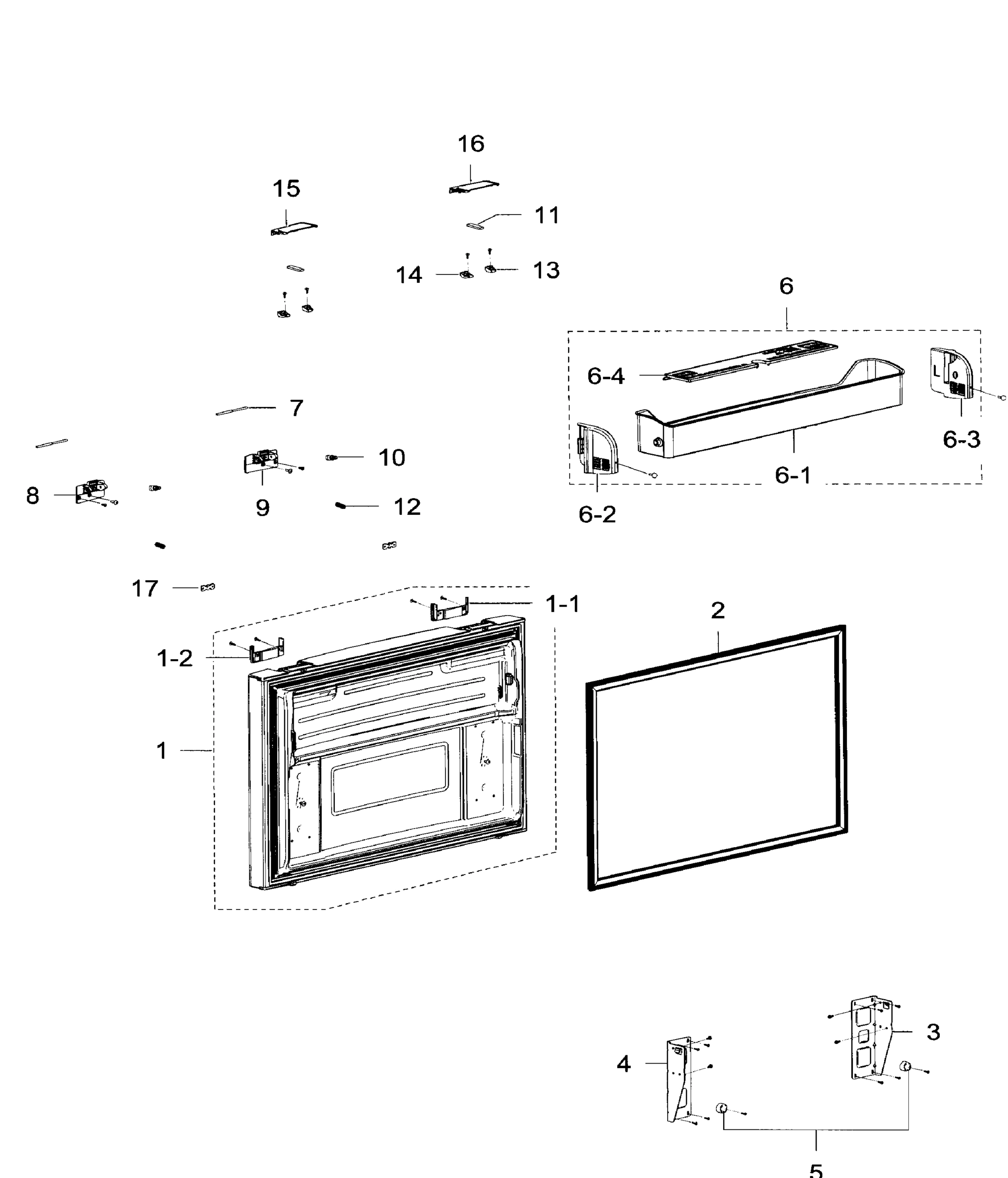 16

15

11

14

13

6

6-4

L

6-3

7

10

6-1

8

9

12

6-2

17

1-1

2

1-2

1

3

4

5