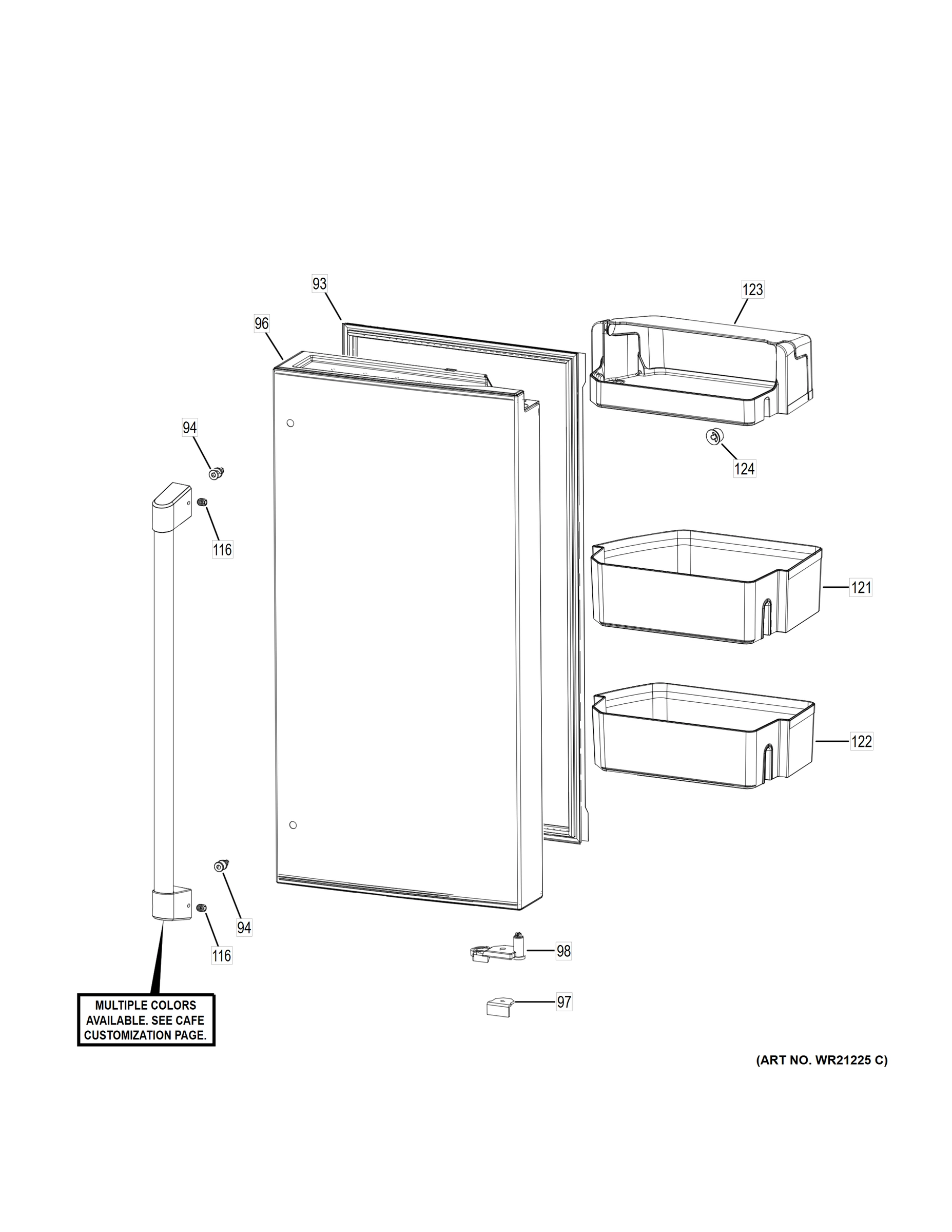 93

123

96

94

124

116

121

122

94

116

98

97

MULTIPLE COLORS AVAILABLE. SEE CAFE CUSTOMIZATION PAGE.

(ART NO. WR21225 C)