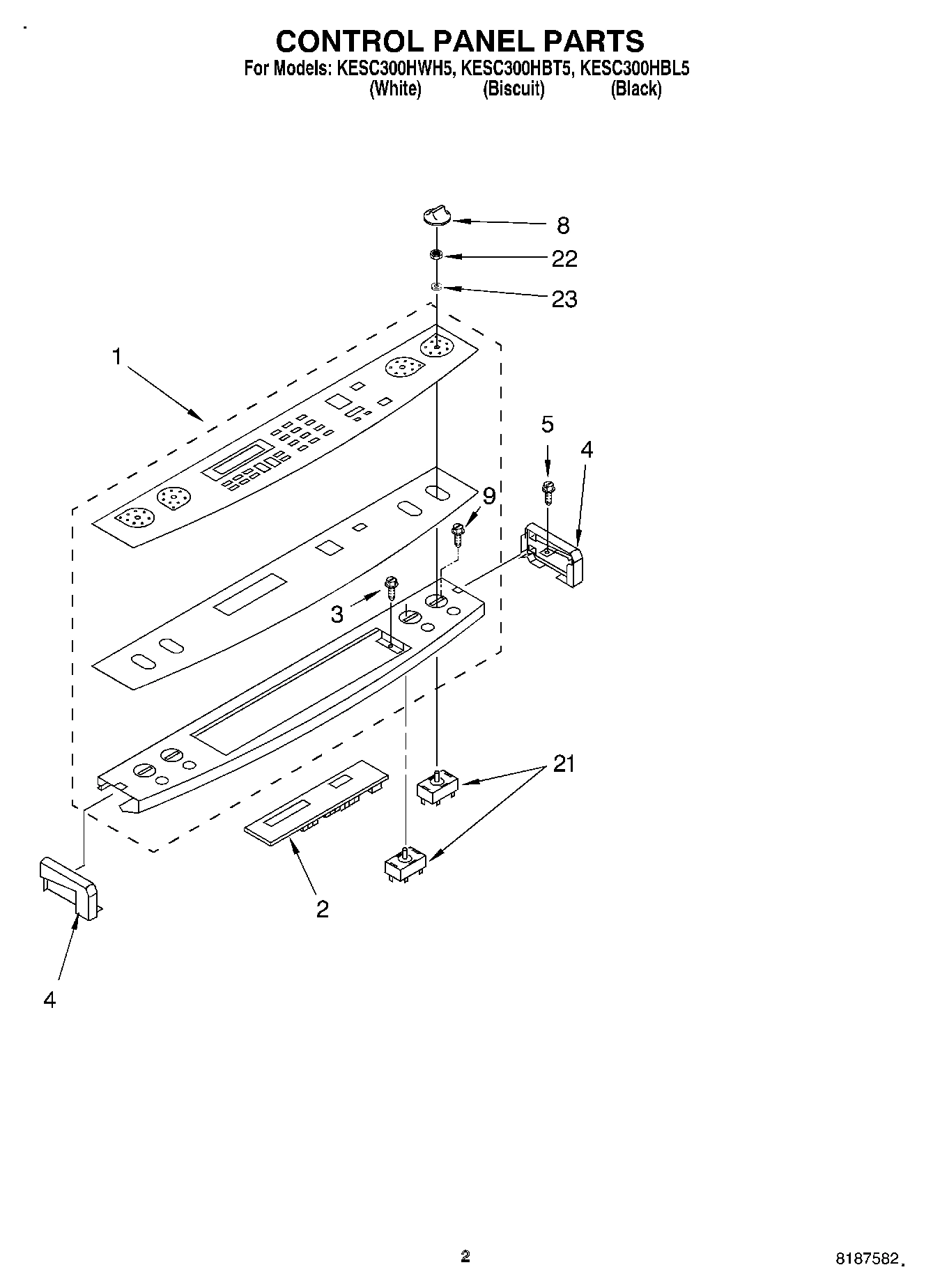 CONTROL PANEL PARTS
For Models: KESC300HWH5, KESC300HBT5, KESC300HBL5
(White) (Biscuit) (Black)

8
22
23
1
5
4
9
3
21
2
4

2
8187582