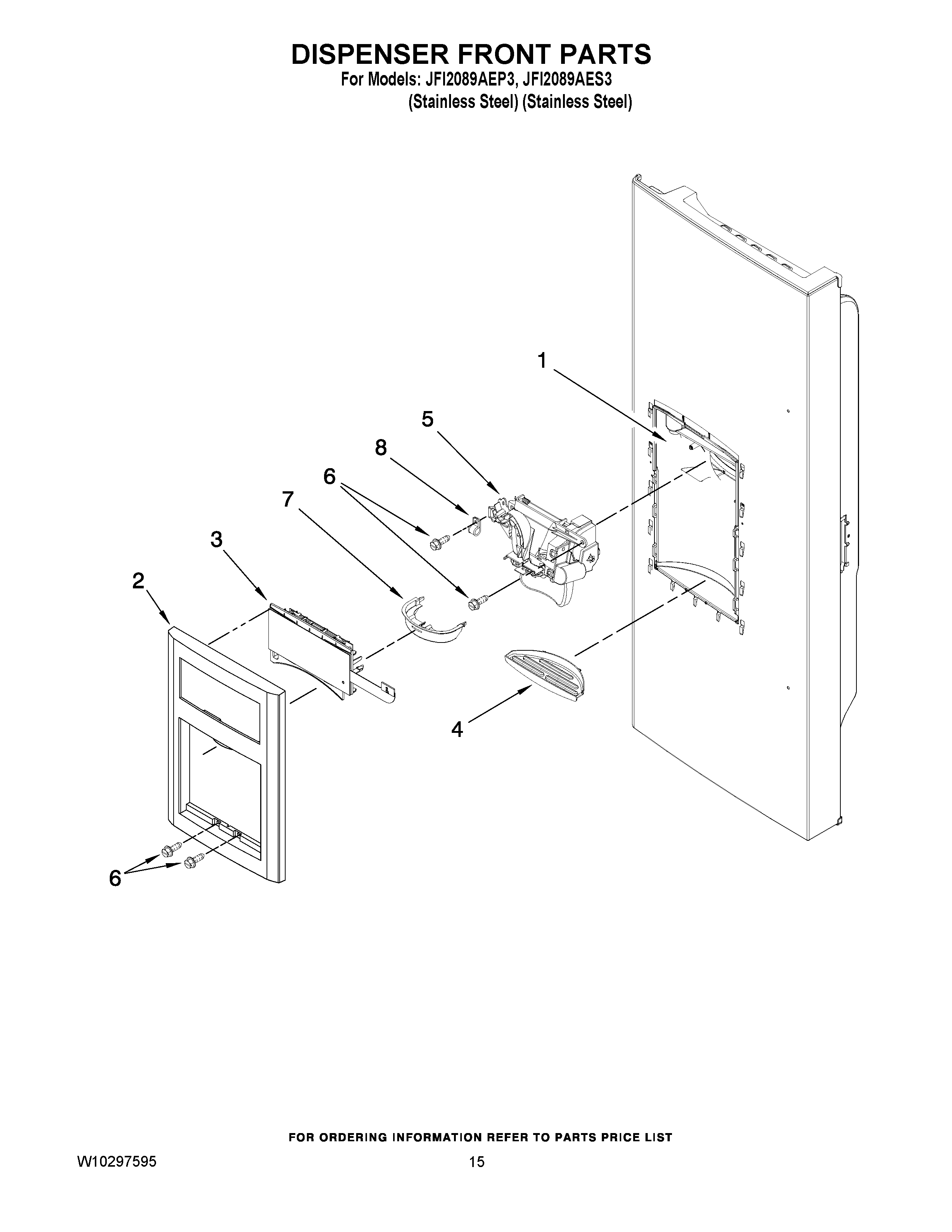 DISPENSER FRONT PARTS
For Models: JFI2089AEP3, JFI2089AES3
(Stainless Steel) (Stainless Steel)

1
5
8
6
7
3
2
4
6

FOR ORDERING INFORMATION REFER TO PARTS PRICE LIST

W10297595
15