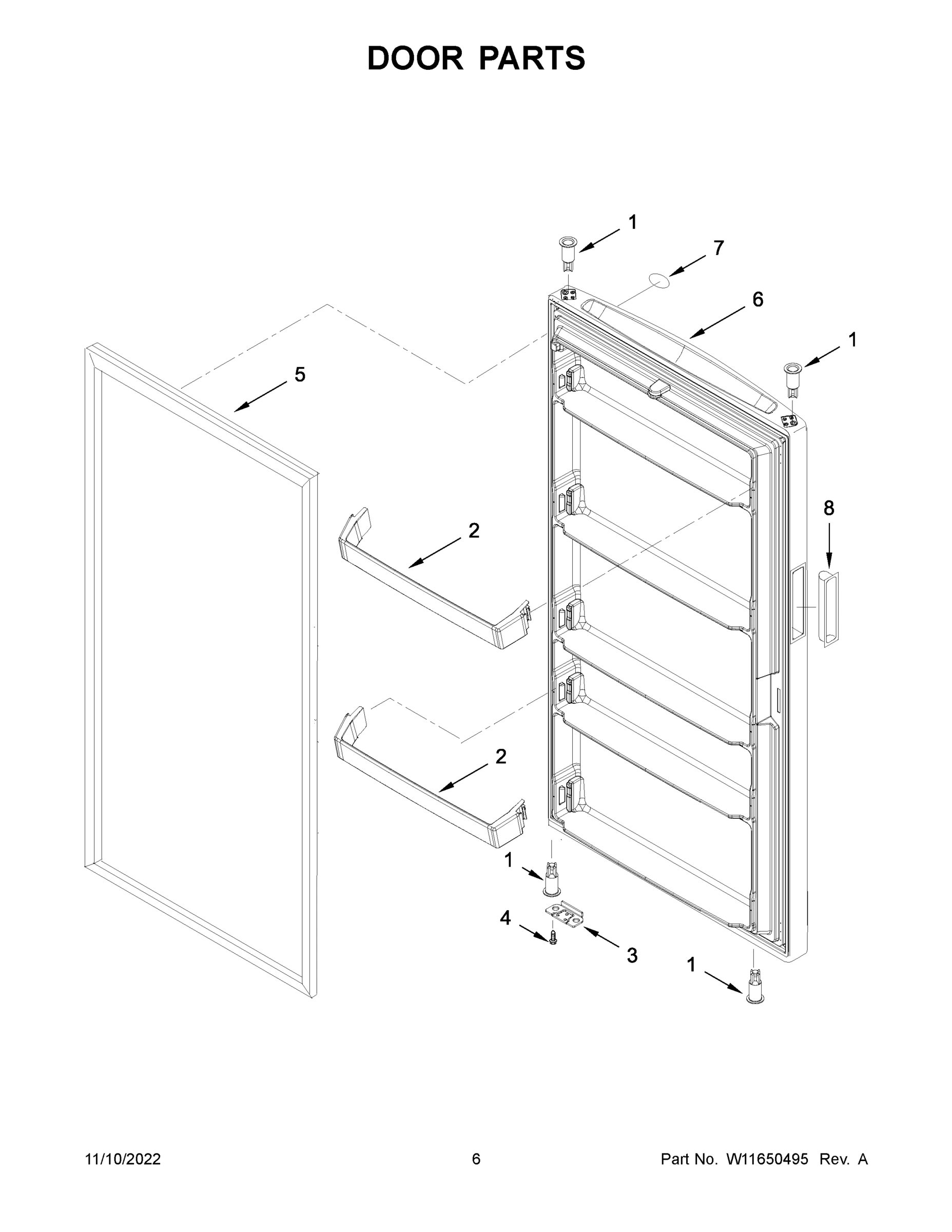 DOOR PARTS

1
7
6
1
5
8
2
2
1
4
3
1

11/10/2022
6
Part No. W11650495 Rev. A