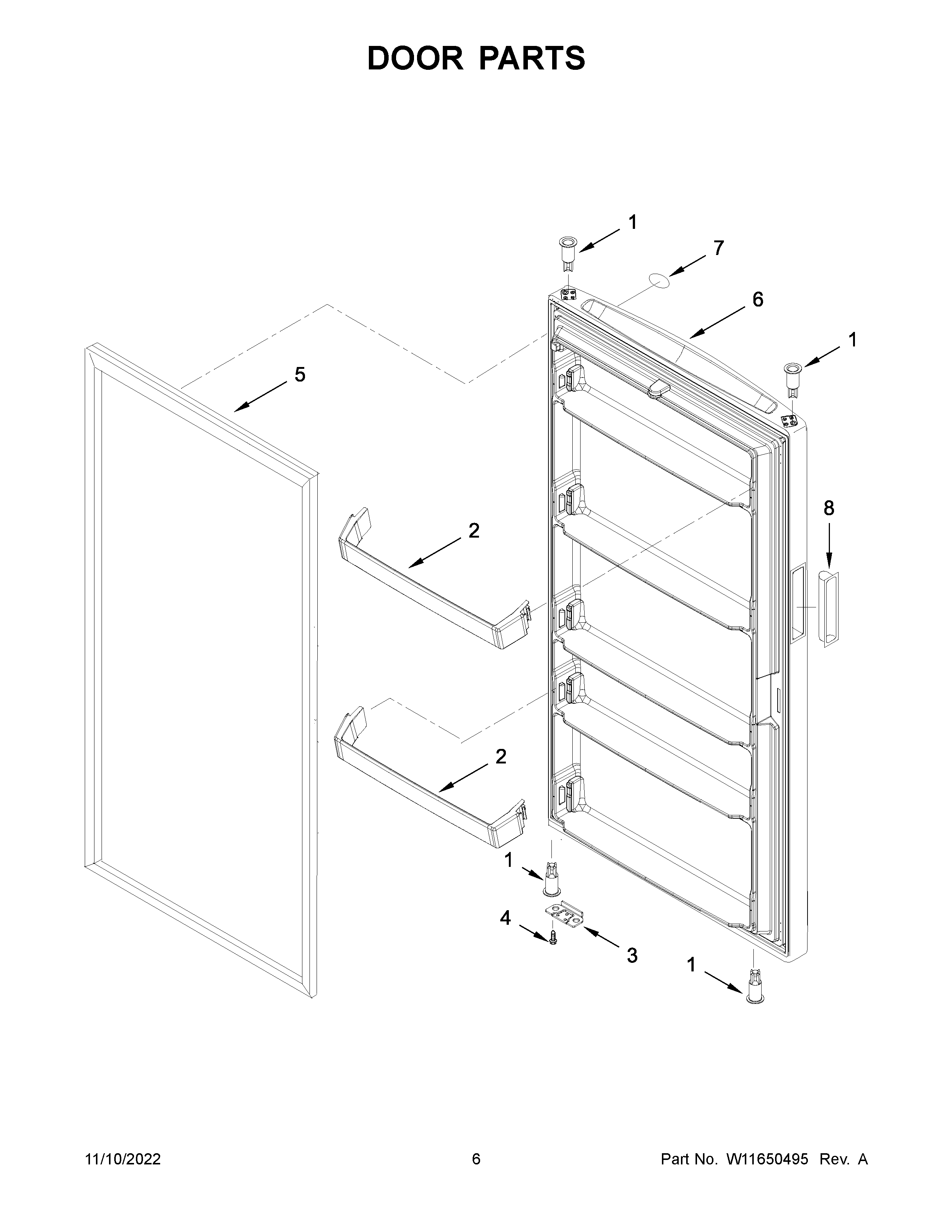 DOOR PARTS

1
7
6
1
5
8
2
2
1
4
3
1

11/10/2022
6
Part No. W11650495 Rev. A