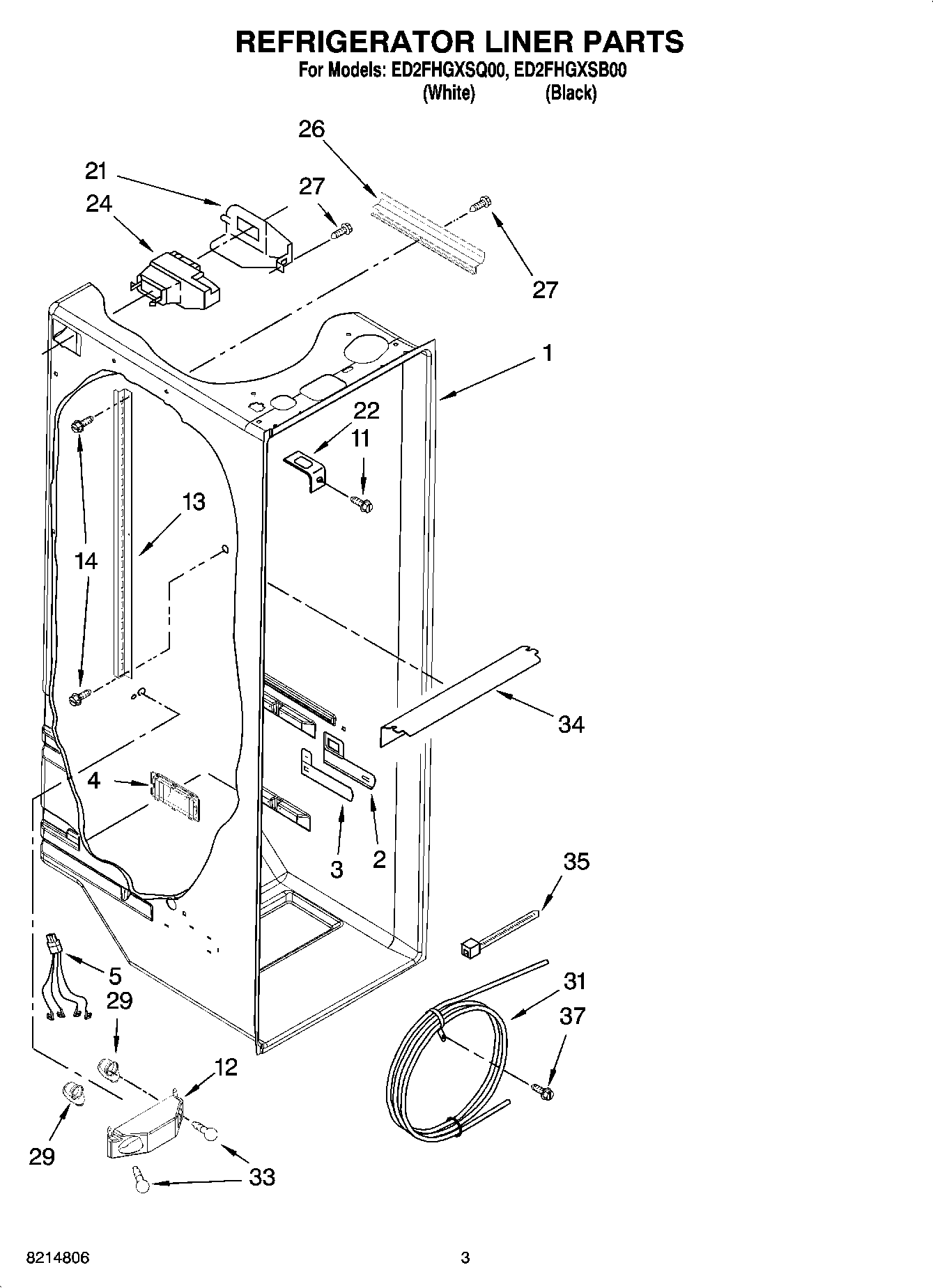 REFRIGERATOR LINER PARTS

For Models: ED2FHGXSQ00, ED2FHGXSB00
(White) (Black)

26
21
27
24
27
1
22
11
13
14
34
4
3
2
35
5
29
31
37
12
29
33

8214806

3