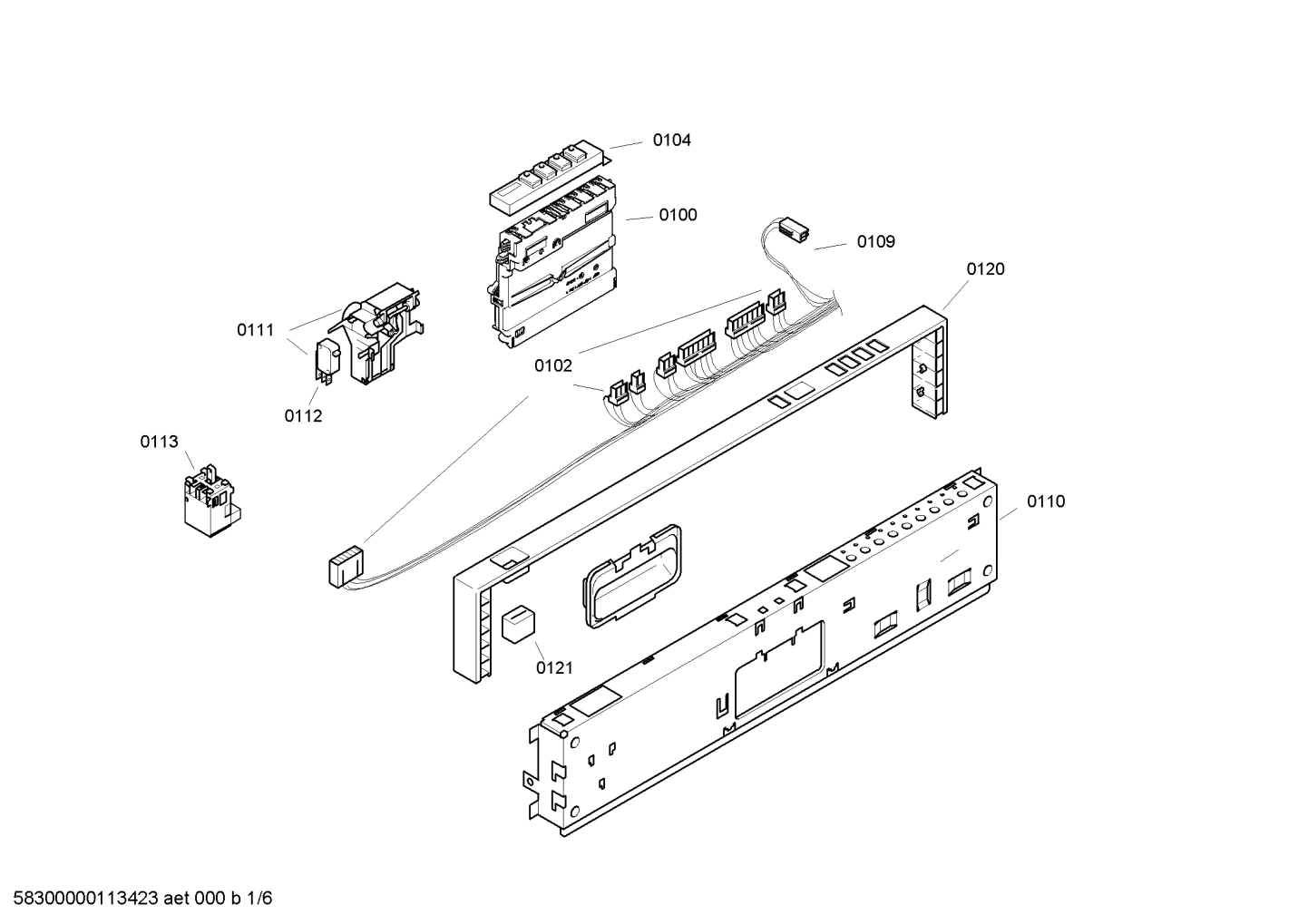 0104
0100
0109
0120
0111
0102
0112
0113
0110
0121

58300000113423 aet 000 b 1/6