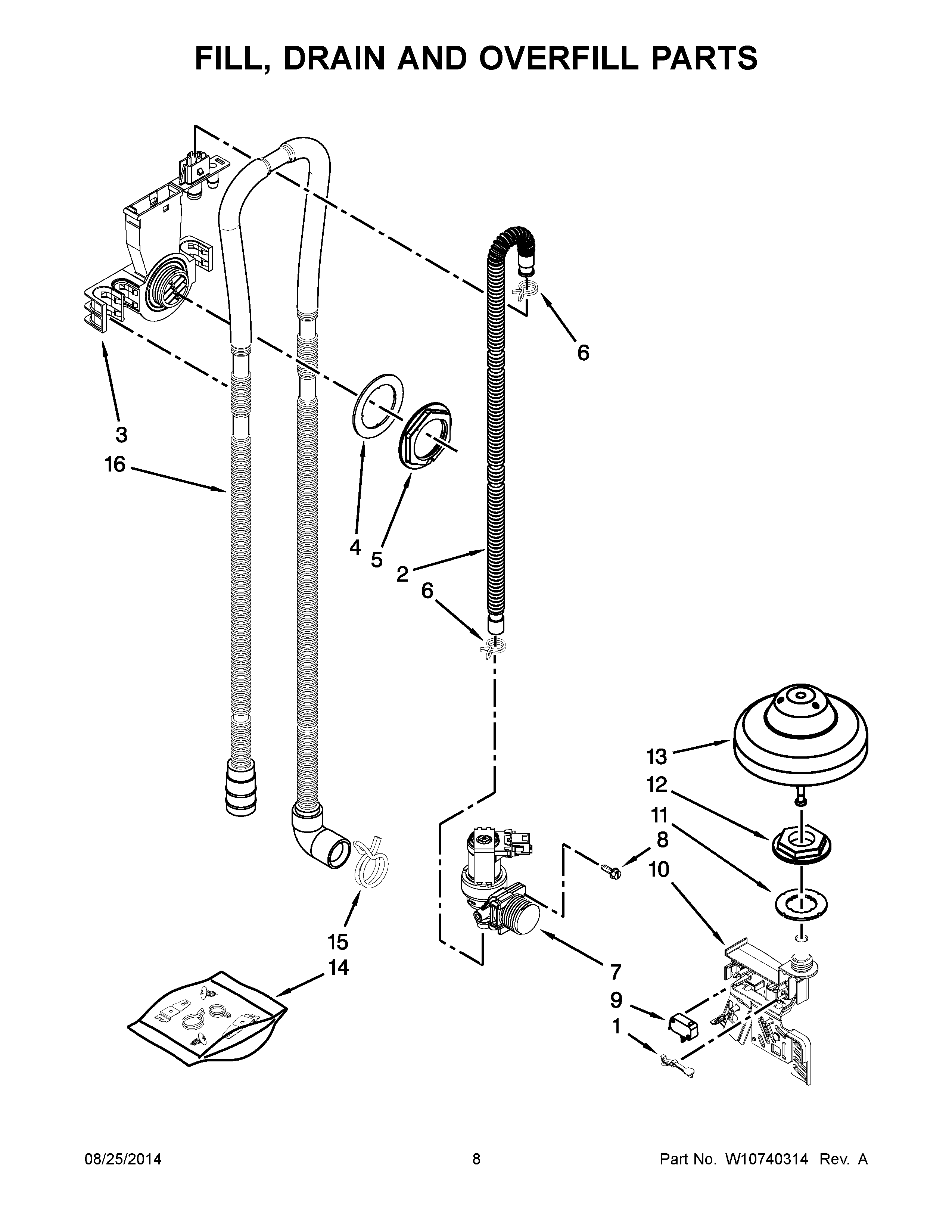 FILL, DRAIN AND OVERFILL PARTS

6

3
16

4
5
2
6

13
12
11
8
10

15
14

7
9
1

08/25/2014
8
Part No. W10740314 Rev. A